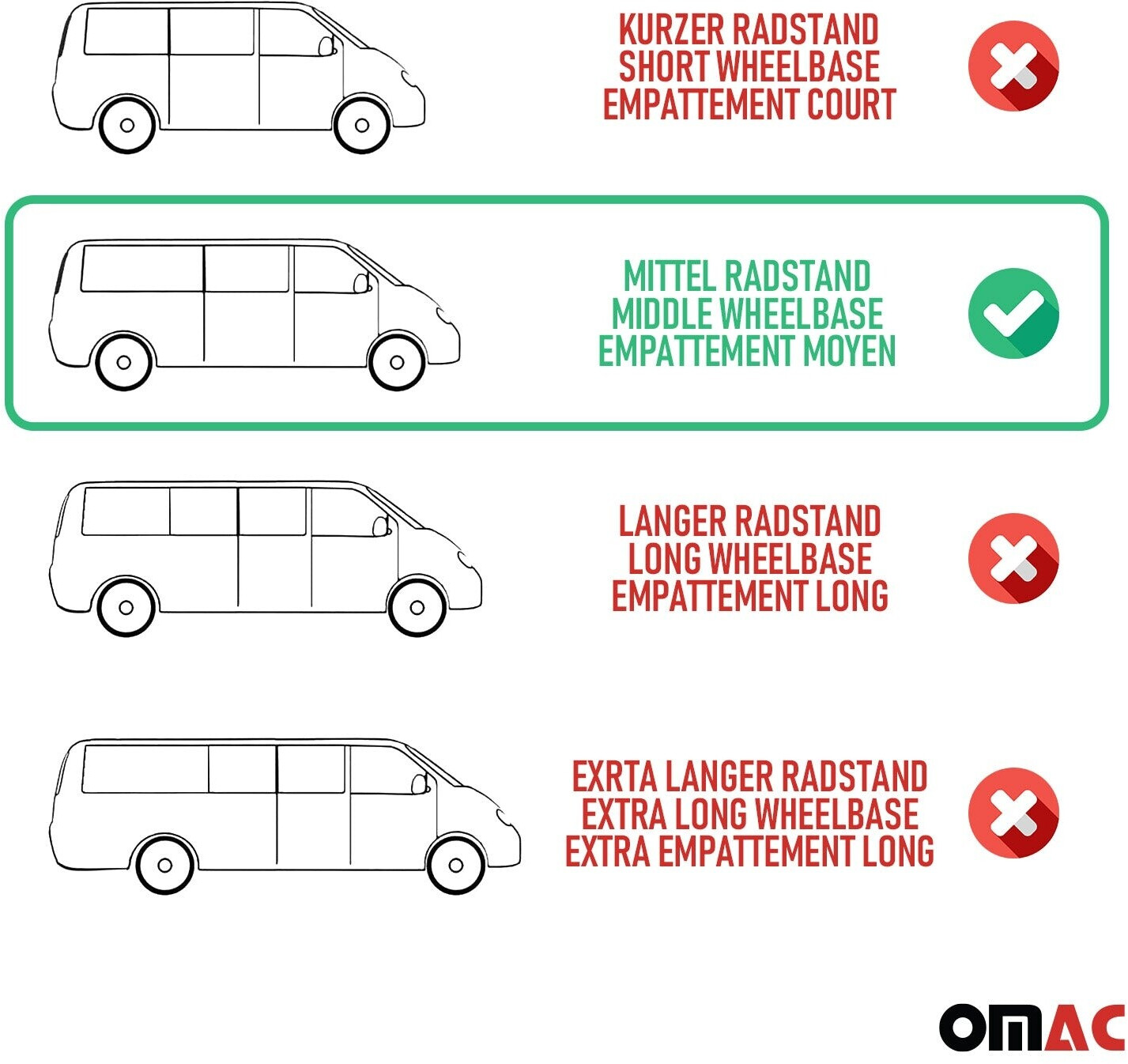 KURZER RADSTAND
SHORT WHEELBASE
EMPATTEMENT COURT

MITTEL RADSTAND
MIDDLE WHEELBASE
EMPATTEMENT MOYEN

LANGER RADSTAND
LONG WHEELBASE
EMPATTEMENT LONG

EXRTA LANGER RADSTAND
EXTRA LONG WHEELBASE
EXTRA EMPATTEMENT LONG

OMAC