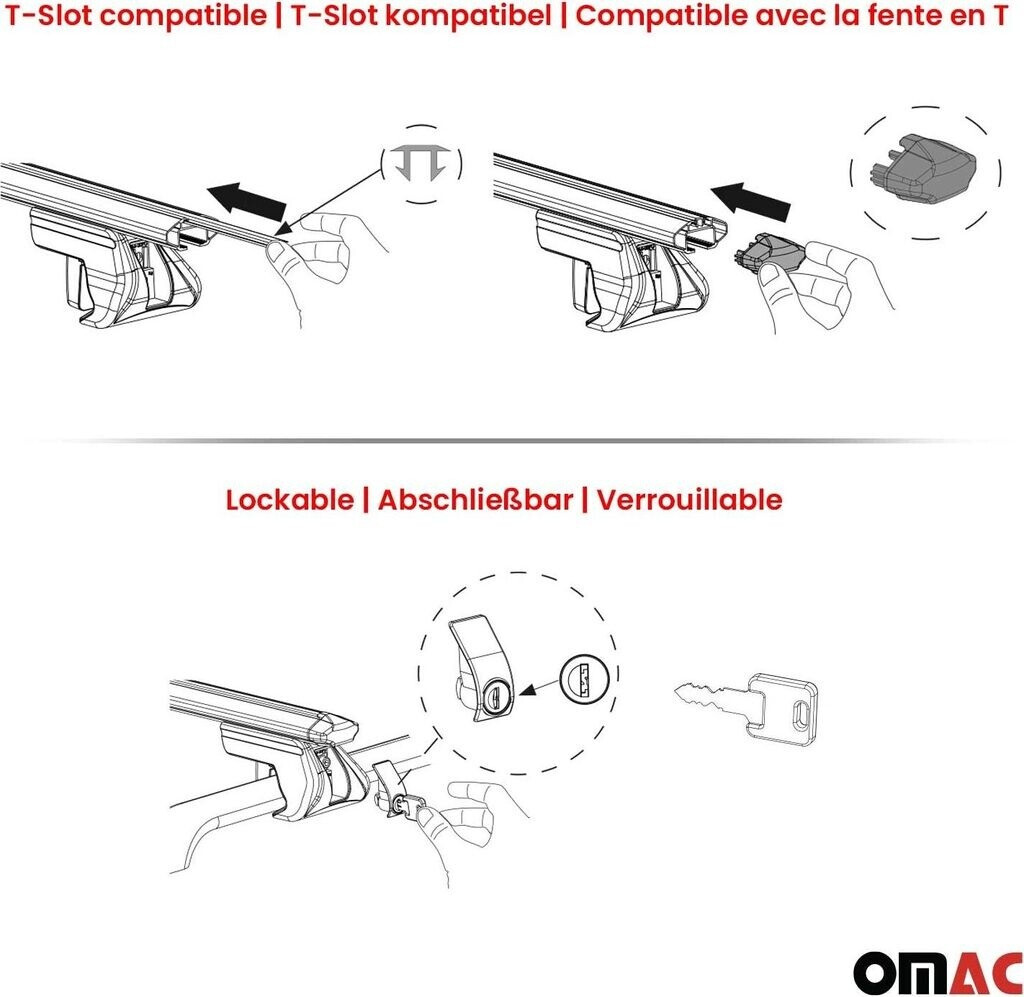 T-Slot compatible | T-Slot kompatibel | Compatible avec la fente en T

Lockable | Abschließbar | Verrouillable

OMAC