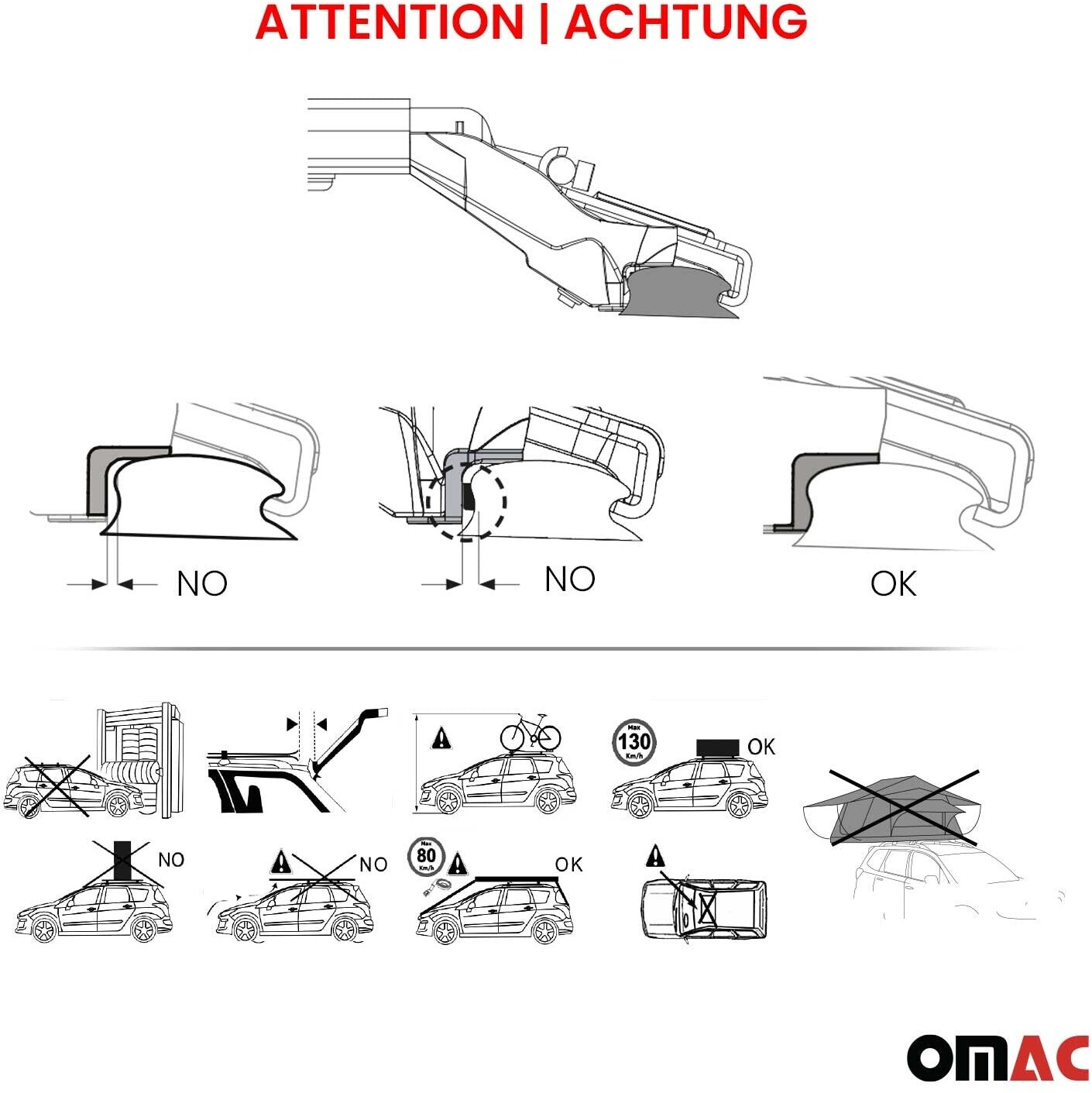 ATTENTION | ACHTUNG

NO

NO

OK

Max 130 Km/h

OK

NO

NO

Max 80 Km/h

OK

OMAC