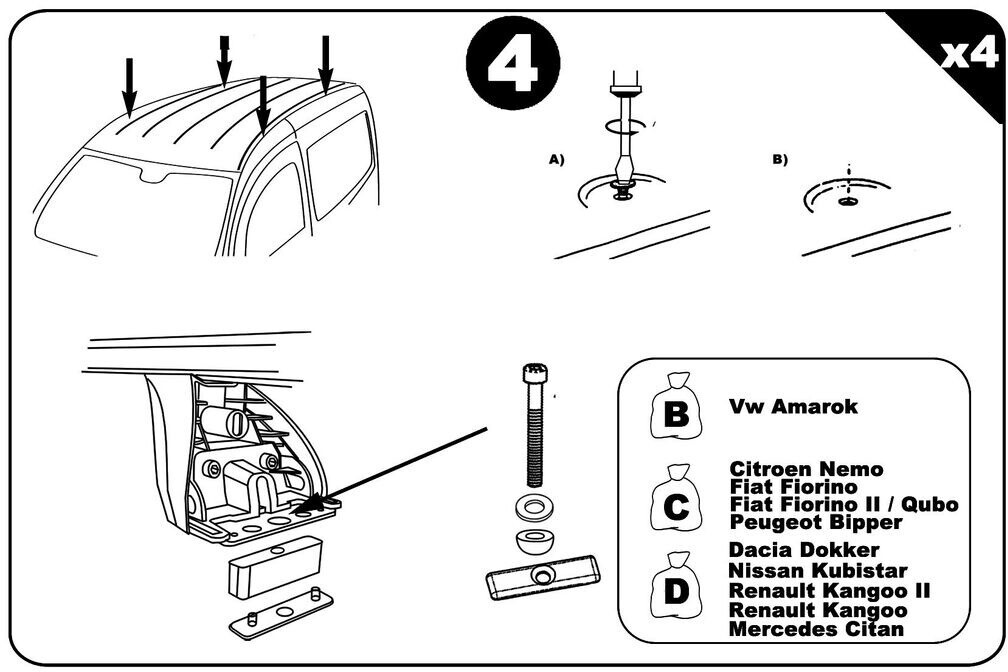 4

x4

A)

B)

B Vw Amarok

C Citroen Nemo
Fiat Fiorino
Fiat Fiorino II / Qubo
Peugeot Bipper

D Dacia Dokker
Nissan Kubistar
Renault Kangoo II
Renault Kangoo
Mercedes Citan