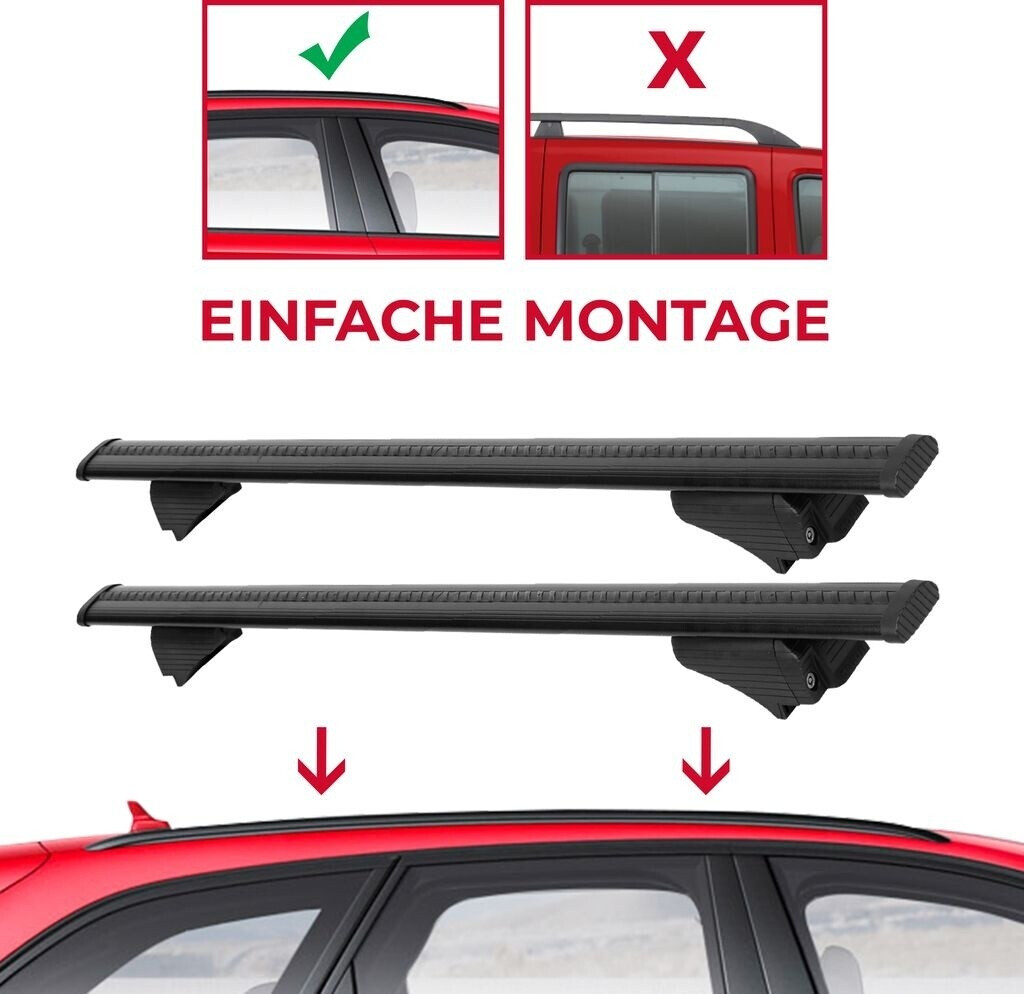 X

EINFACHE MONTAGE