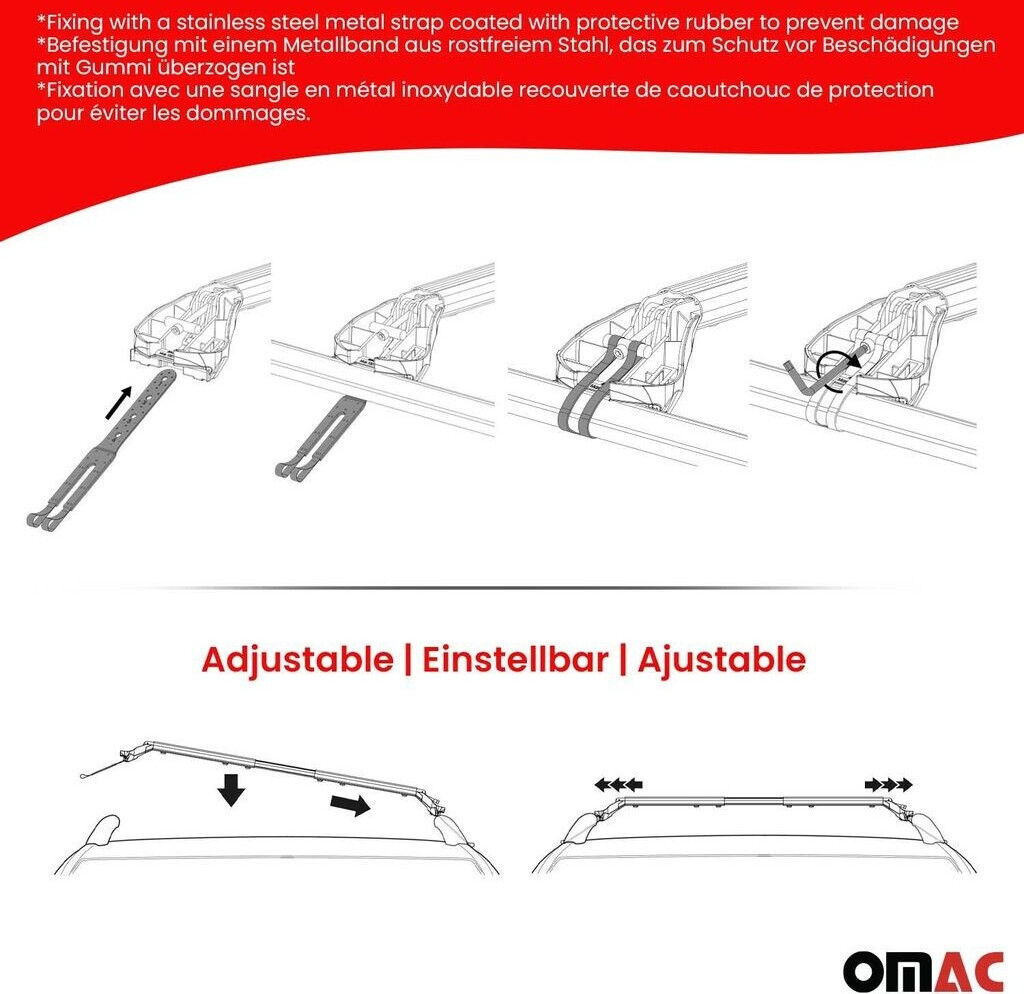 *Fixing with a stainless steel metal strap coated with protective rubber to prevent damage
*Befestigung mit einem Metallband aus rostfreiem Stahl, das zum Schutz vor Beschädigungen mit Gummi überzogen ist
*Fixation avec une sangle en métal inoxydable recouverte de caoutchouc de protection pour éviter les dommages.

Adjustable | Einstellbar | Ajustable

OMAC