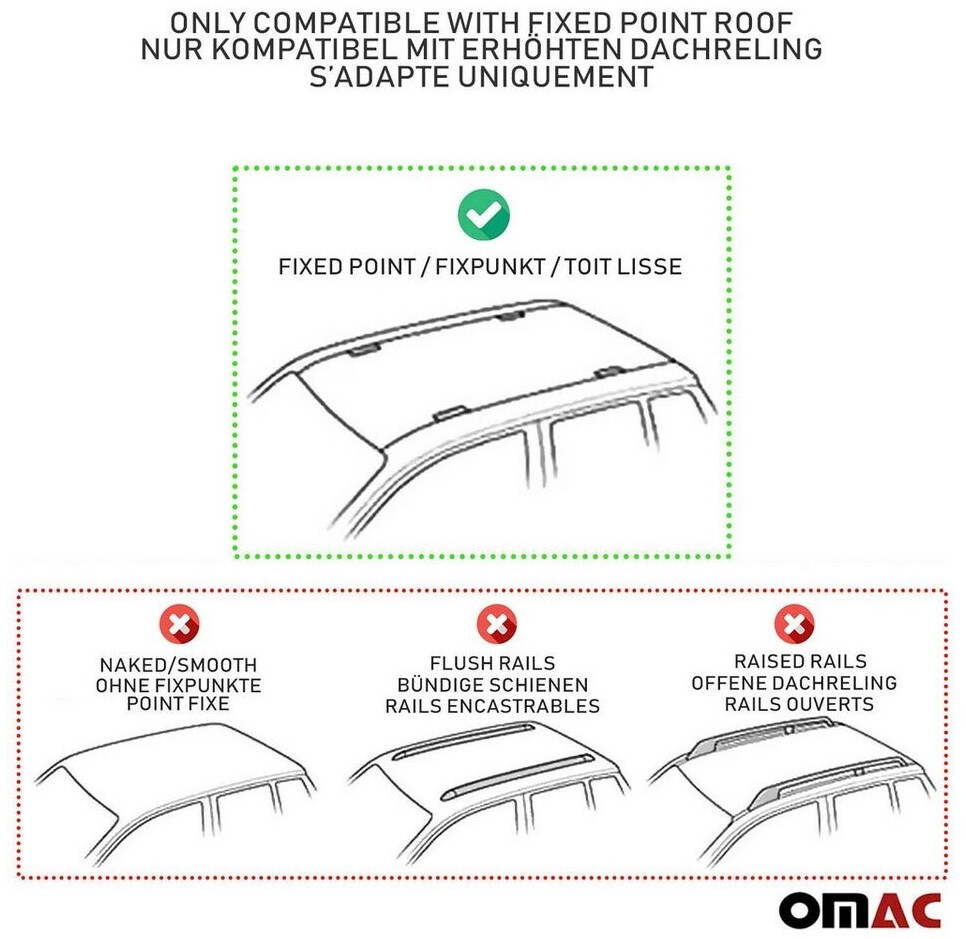 ONLY COMPATIBLE WITH FIXED POINT ROOF
NUR KOMPATIBEL MIT ERHÖHTEN DACHRELING
S'ADAPTE UNIQUEMENT

FIXED POINT / FIXPUNKT / TOIT LISSE

NAKED/SMOOTH
OHNE FIXPUNKTE
POINT FIXE

FLUSH RAILS
BÜNDIGE SCHIENEN
RAILS ENCASTRABLES

RAISED RAILS
OFFENE DACHRELING
RAILS OUVERTS

OMAC