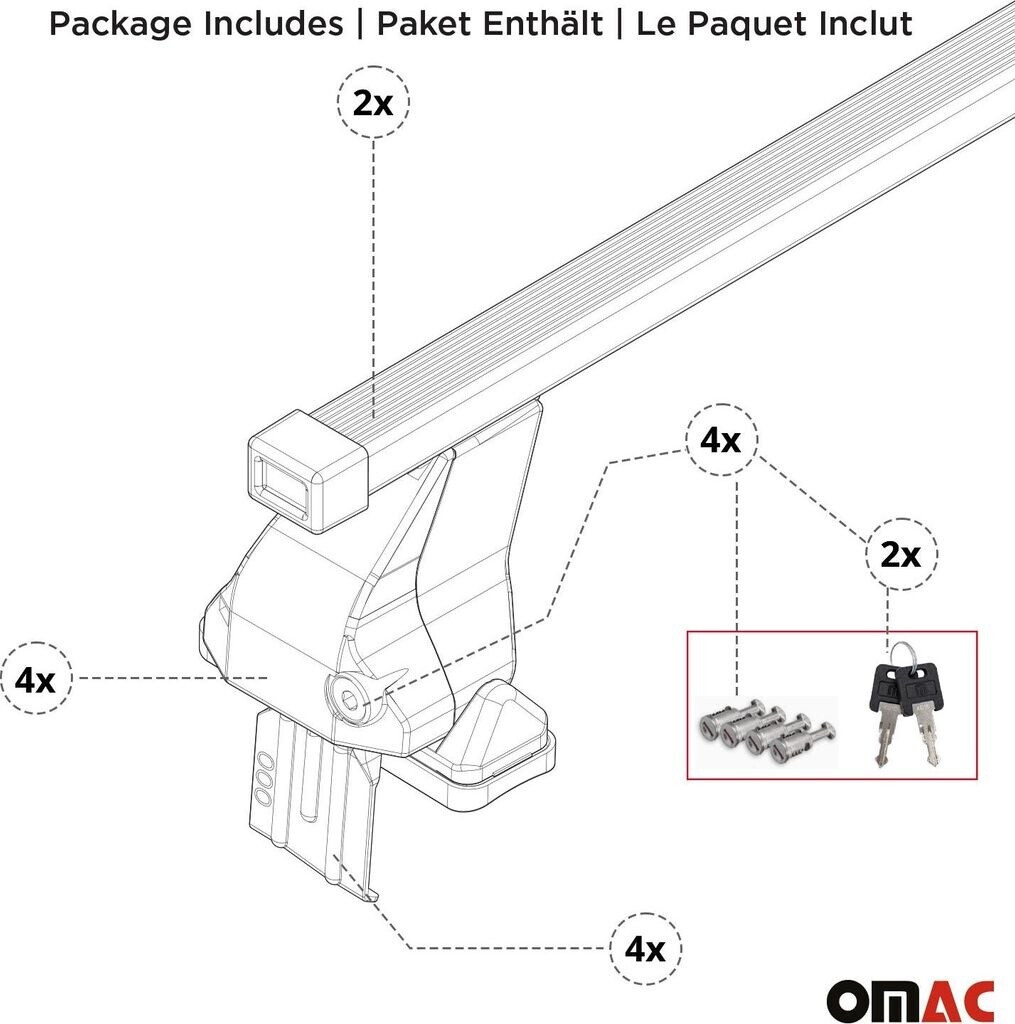 Package Includes | Paket Enthält | Le Paquet Inclut

2x

4x

2x

4x

4x

OMAC