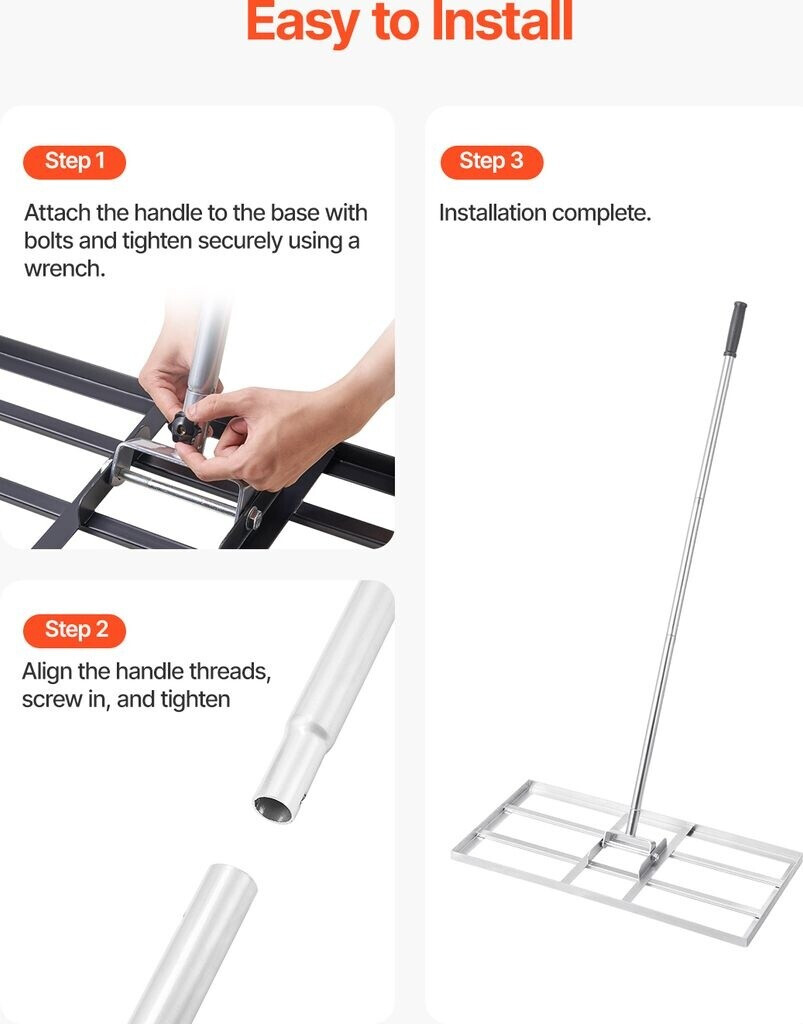 Easy to Install

Step 1

Attach the handle to the base with bolts and tighten securely using a wrench.

Step 2

Align the handle threads, screw in, and tighten

Step 3

Installation complete.