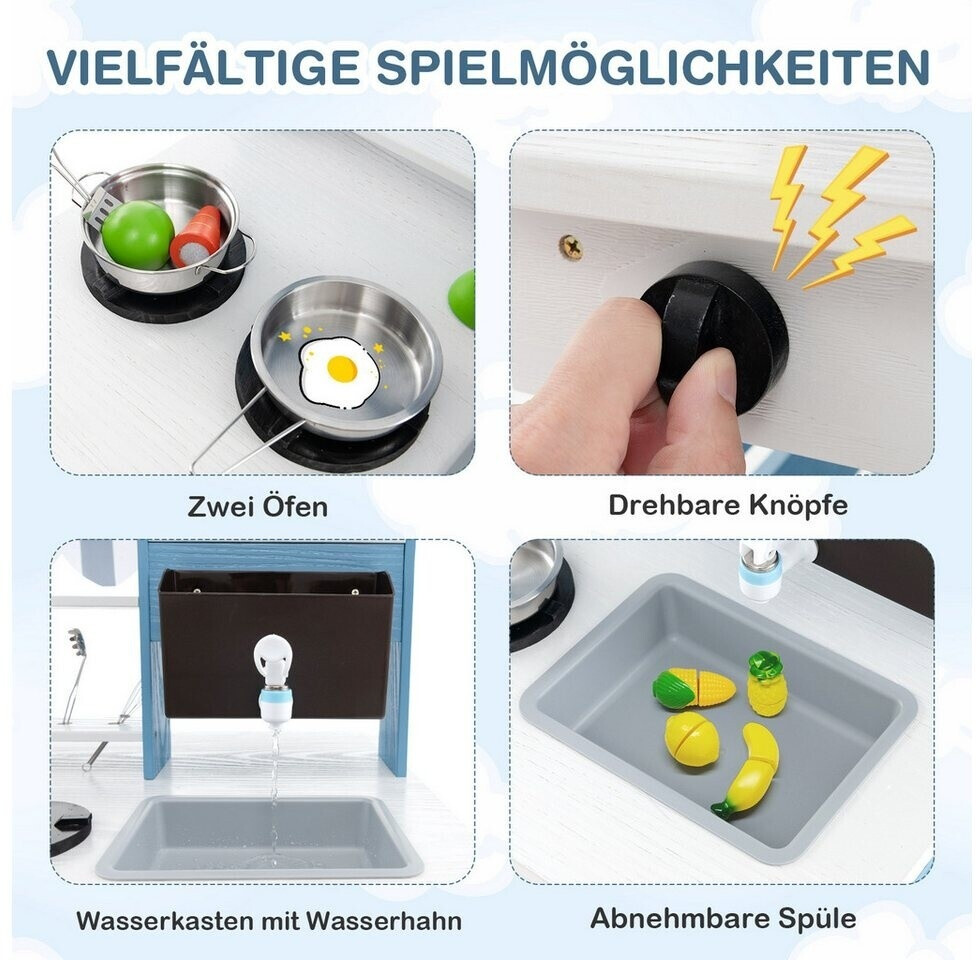 VIELFÄLTIGE SPIELMÖGLICHKEITEN

Zwei Öfen

Drehbare Knöpfe

Wasserkasten mit Wasserhahn

Abnehmbare Spüle