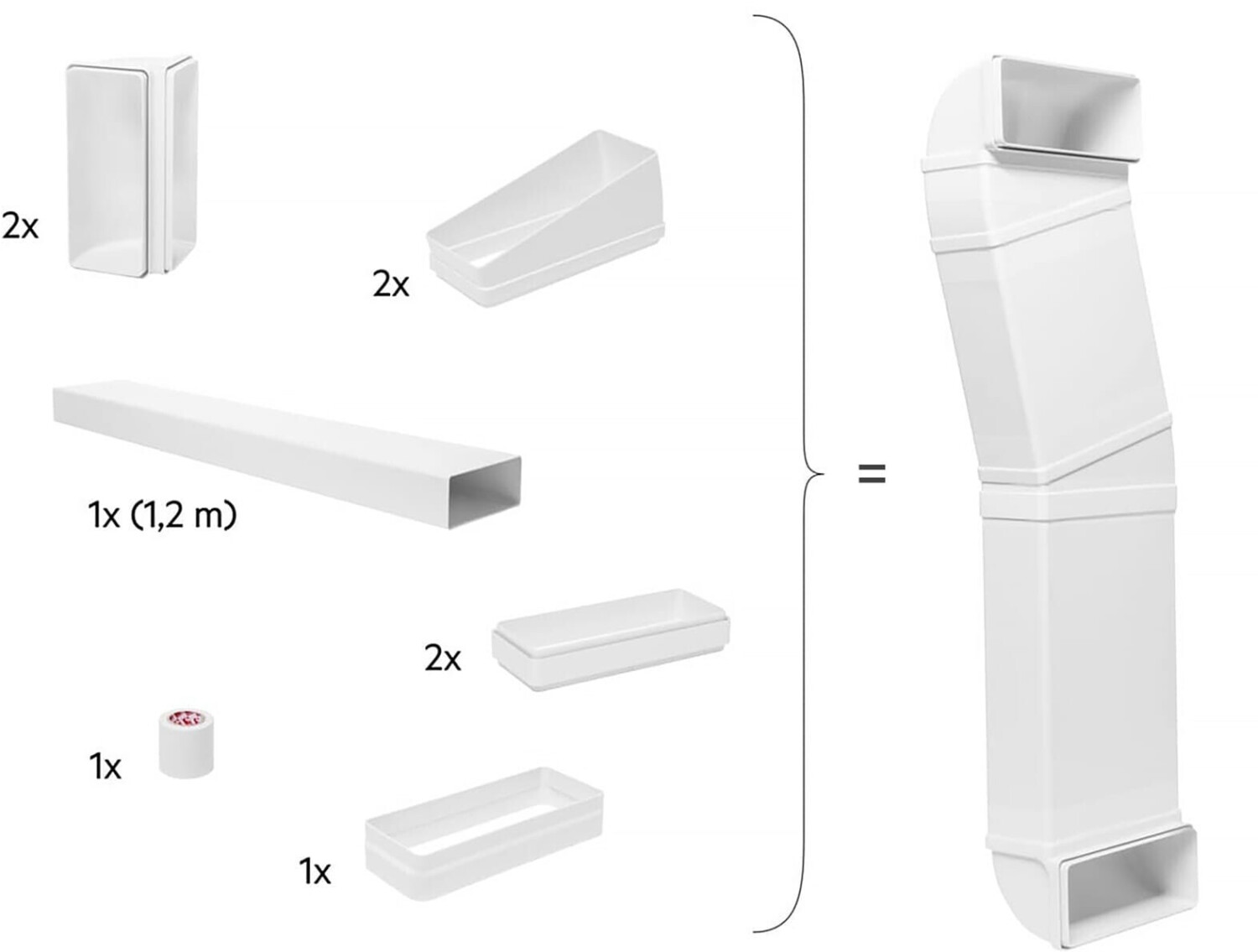 2x

2x

1x (1,2 m)

2x

1x

1x

=