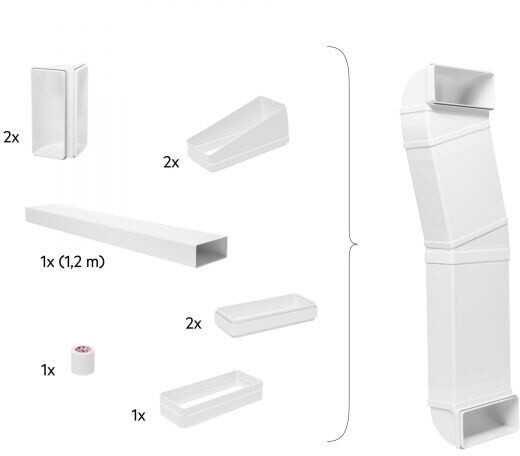 2x

2x

1x (1,2 m)

2x

1x

1x