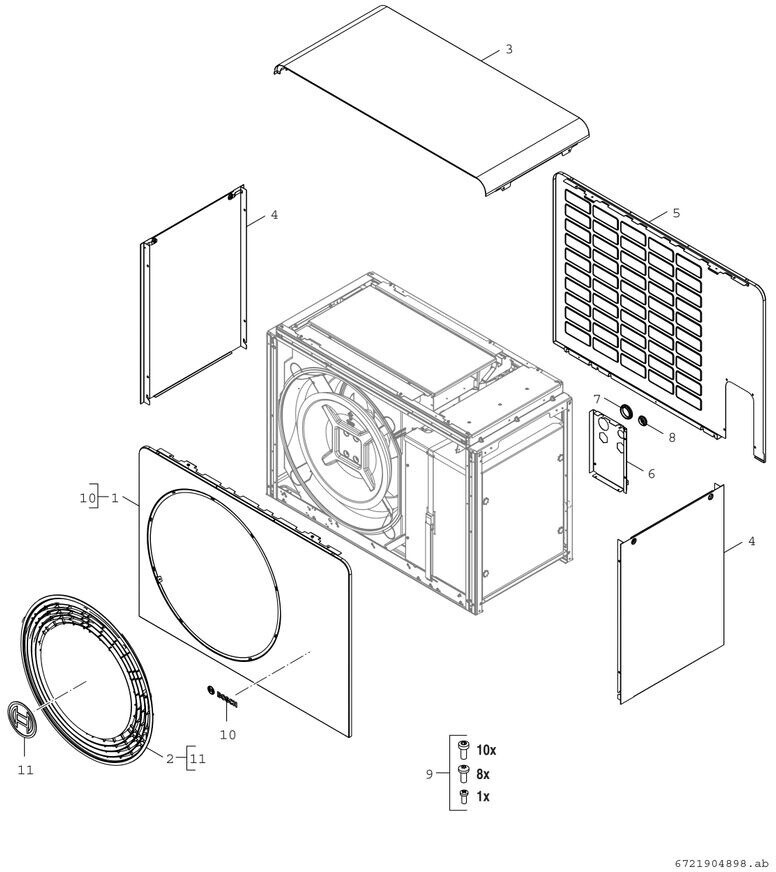 3

4

5

7

8

6

10 1

4

BOSCH

10

11

2 11

9

10x

8x

1x

6721904898.ab