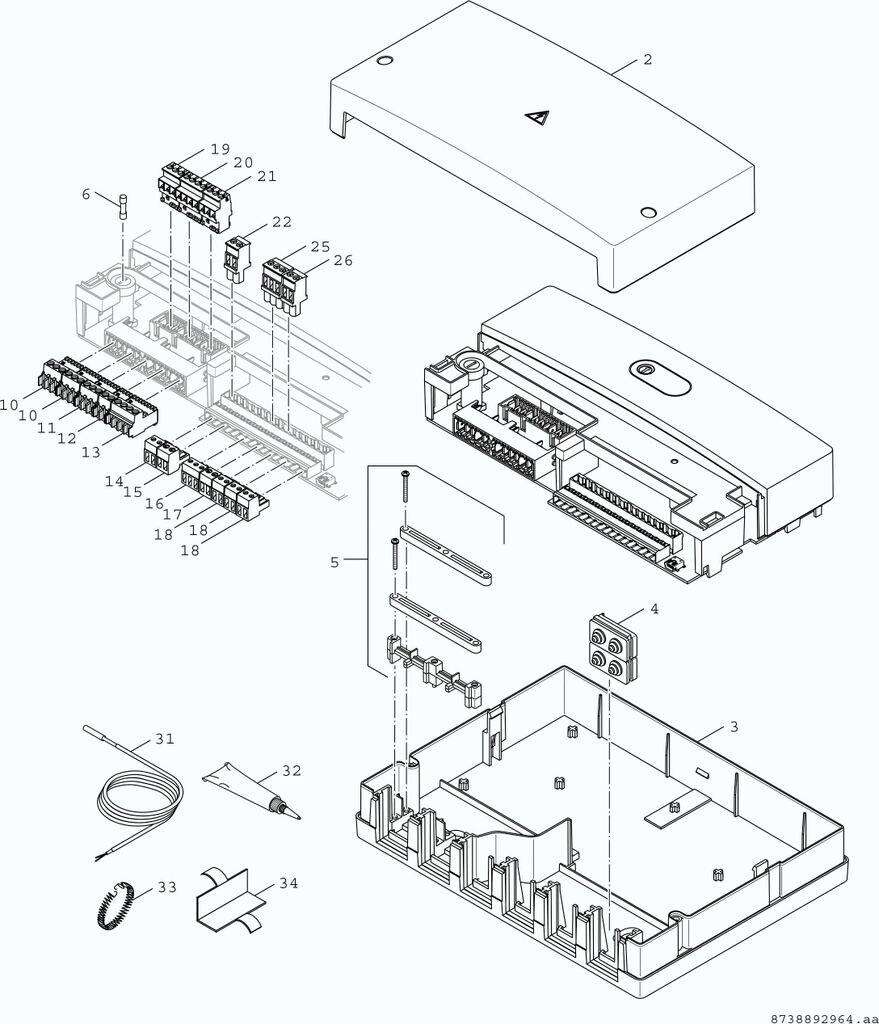 2
19
20
21
6
22
25
26
10
10
11
12
13
14
15
16
17
18
18
18
5
4
3
31
32
33
34
8738892964.aa