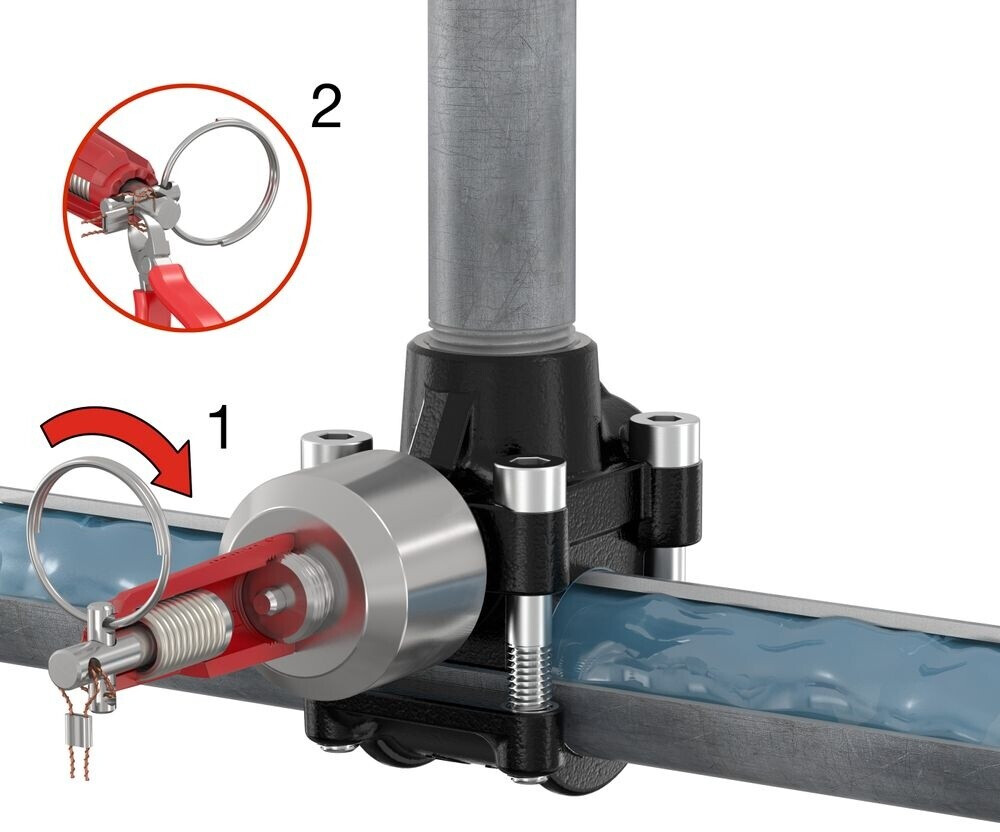 2

1