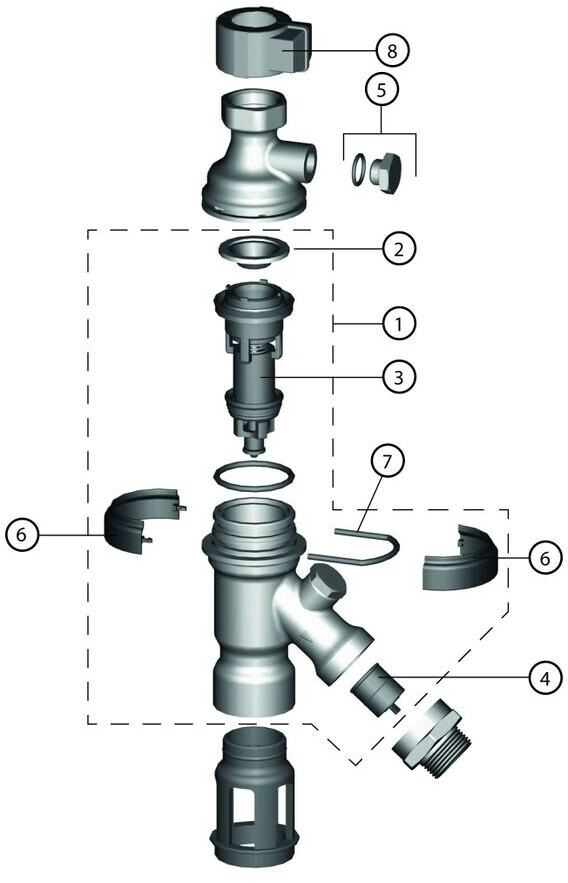 8
5
2
1
3
7
6
6
4