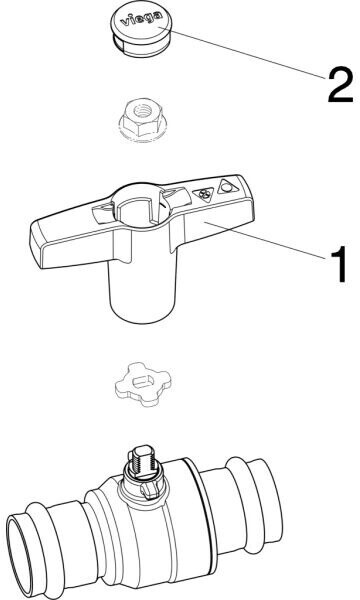 viega

2

1