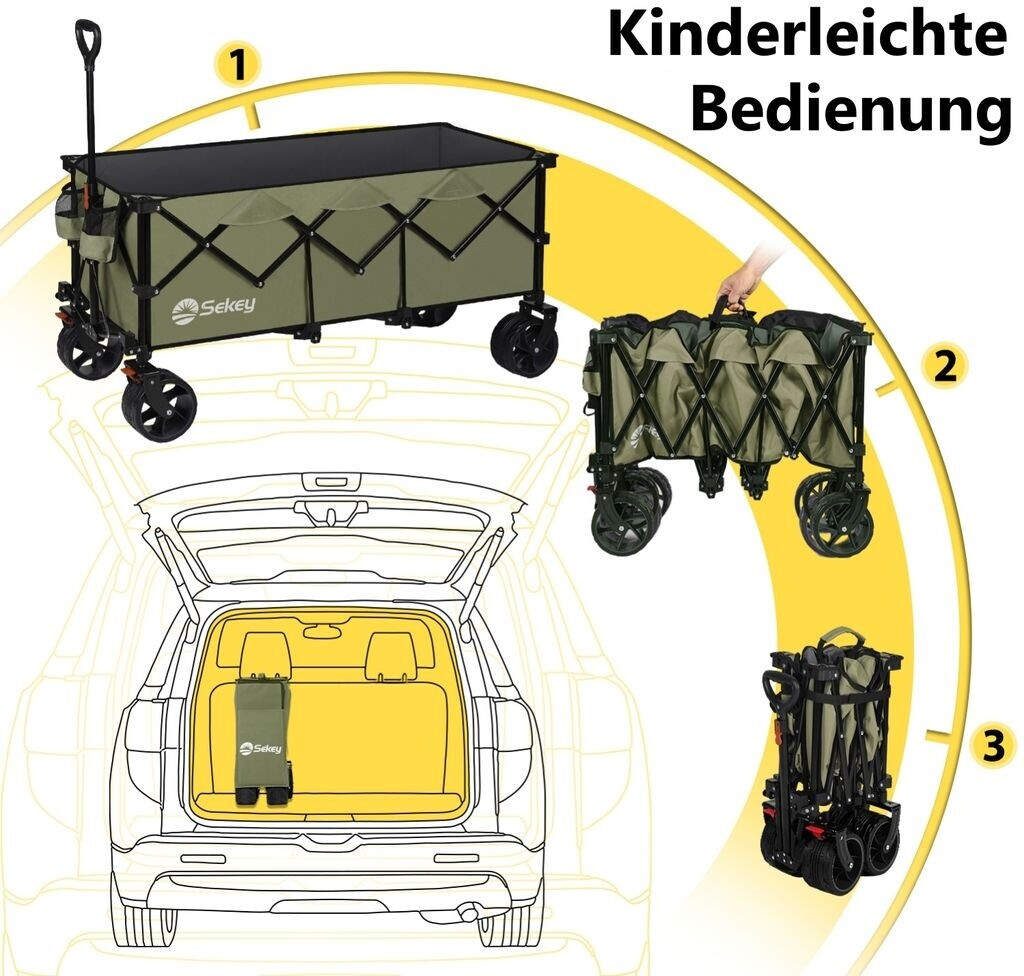 Kinderleichte Bedienung

1

Sekey

2

3

Sekey