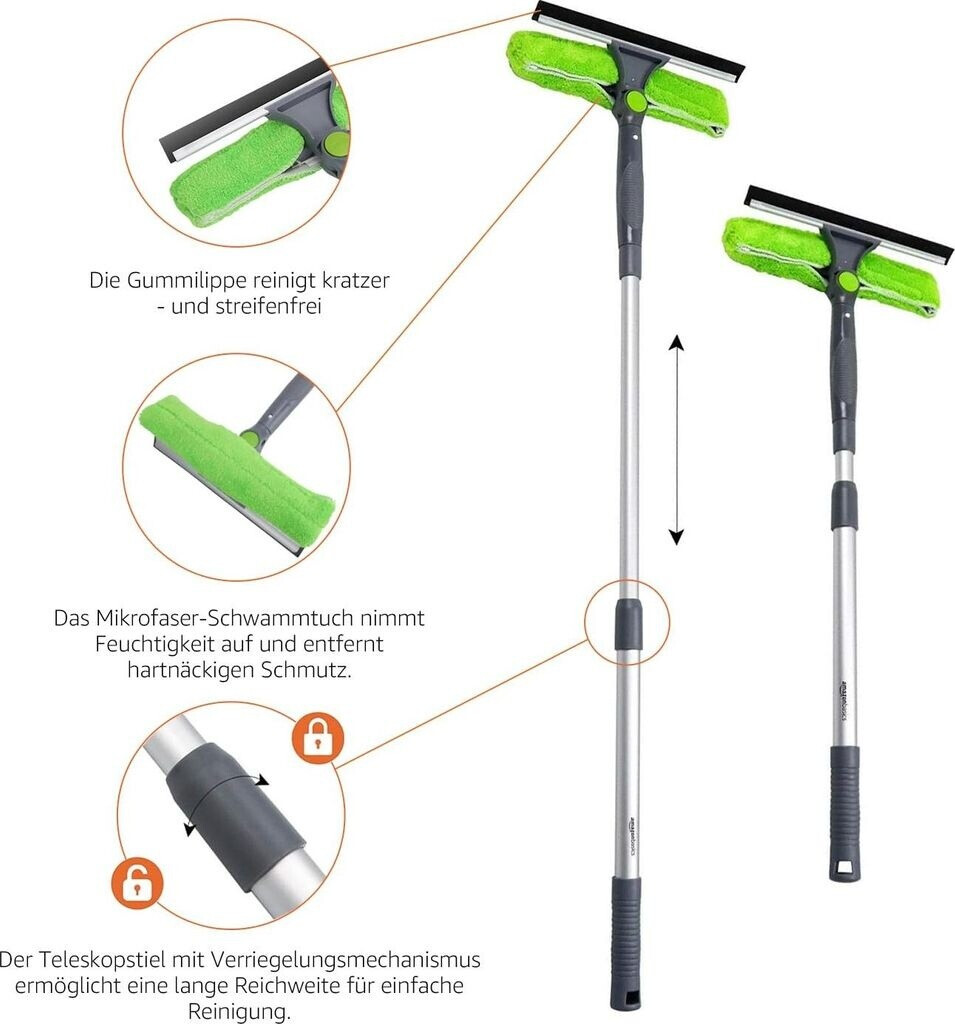 Die Gummilippe reinigt kratzer - und streifenfrei

Das Mikrofaser-Schwammtuch nimmt Feuchtigkeit auf und entfernt hartnäckigen Schmutz.

Der Teleskopstiel mit Verriegelungsmechanismus ermöglicht eine lange Reichweite für einfache Reinigung.

amazonbasics

amazonbasics