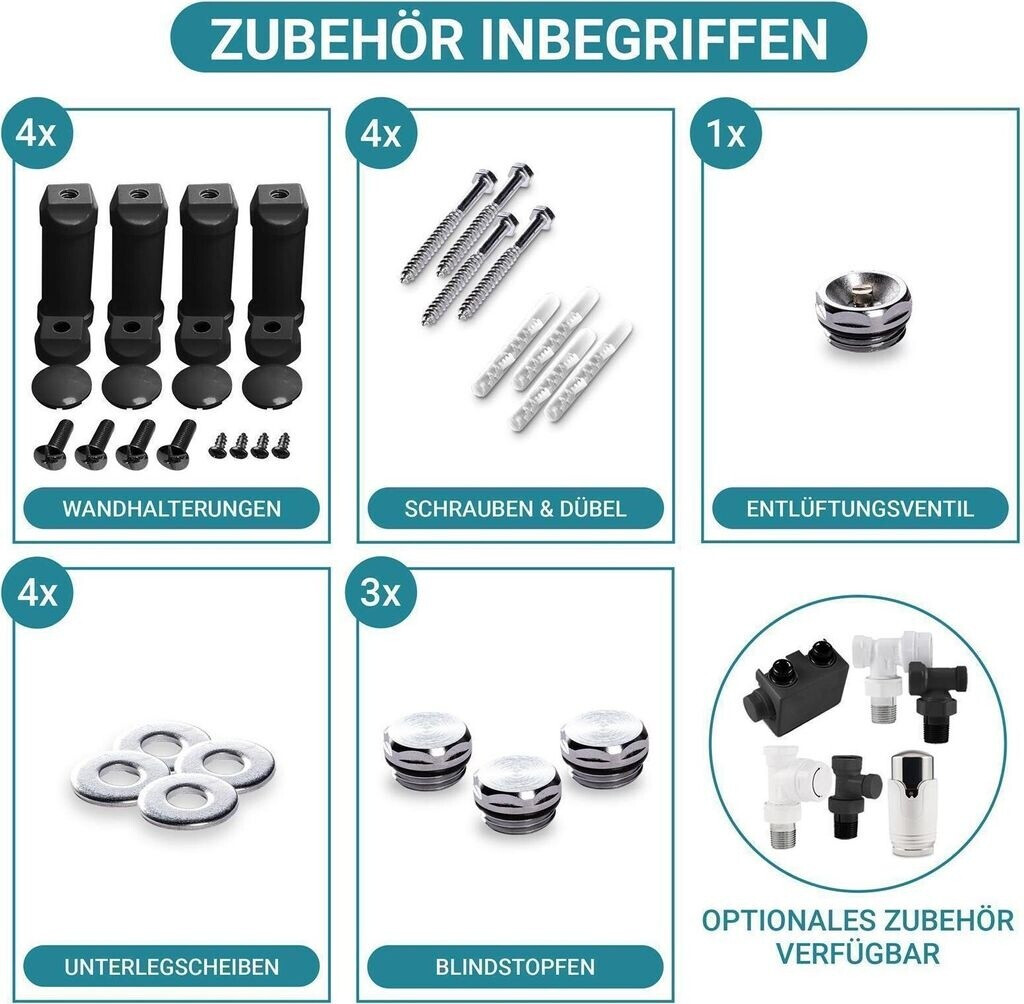 ZUBEHÖR INBEGRIFFEN

4x

WANDHALTERUNGEN

4x

SCHRAUBEN & DÜBEL

1x

ENTLÜFTUNGSVENTIL

4x

UNTERLEGSCHEIBEN

3x

BLINDSTOPFEN

OPTIONALES ZUBEHÖR VERFÜGBAR