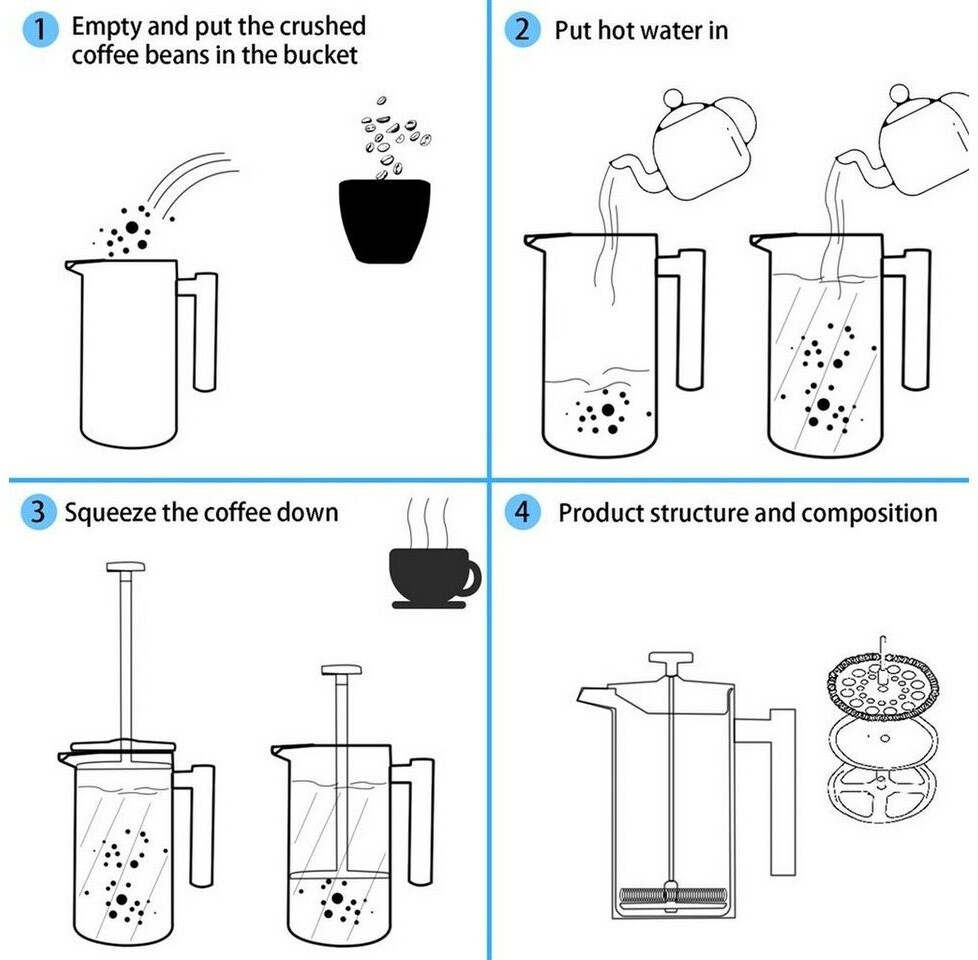 1 Empty and put the crushed coffee beans in the bucket

2 Put hot water in

3 Squeeze the coffee down

4 Product structure and composition