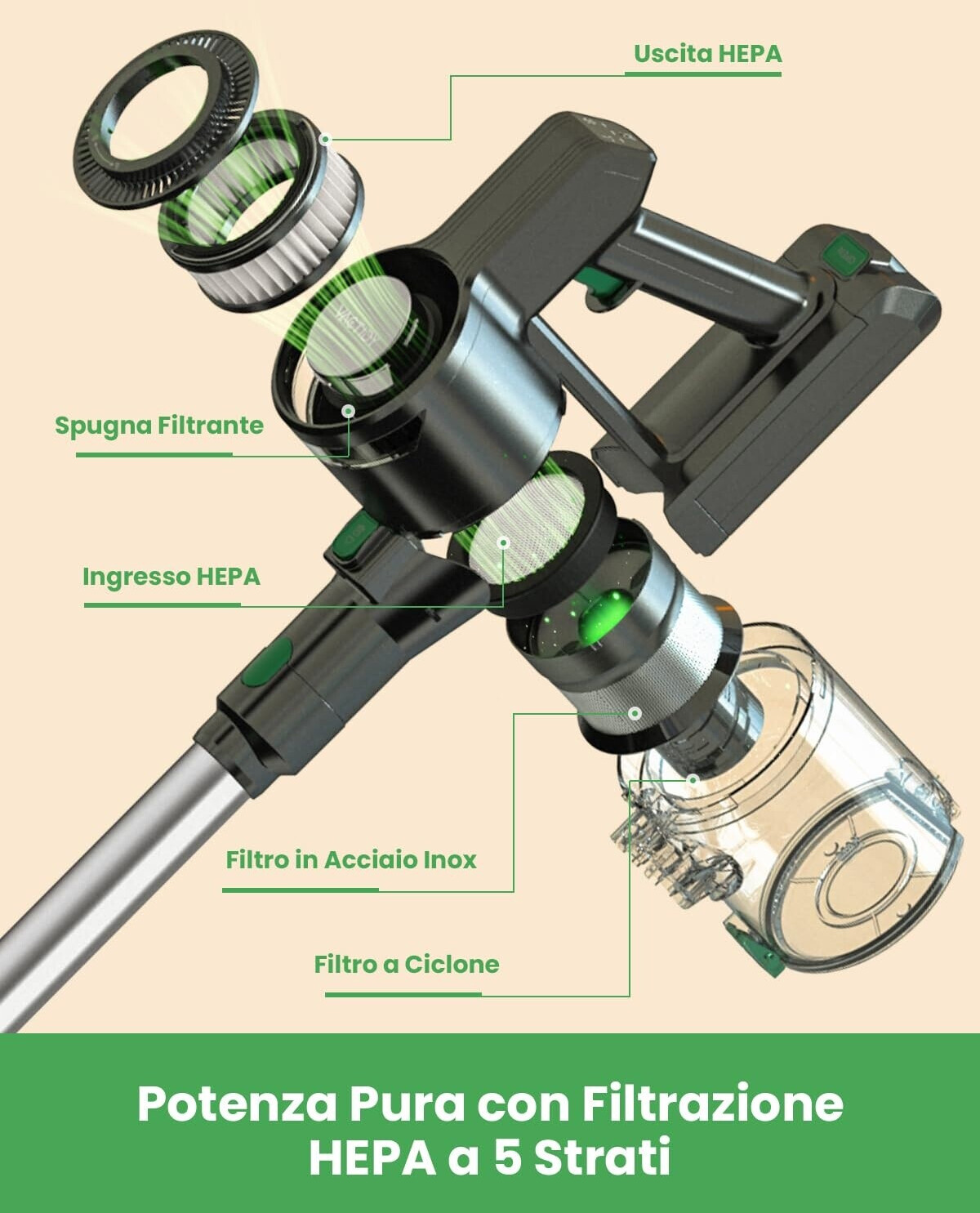 Uscita HEPA

Spugna Filtrante

Ingresso HEPA

Filtro in Acciaio Inox

Filtro a Ciclone

Potenza Pura con Filtrazione HEPA a 5 Strati