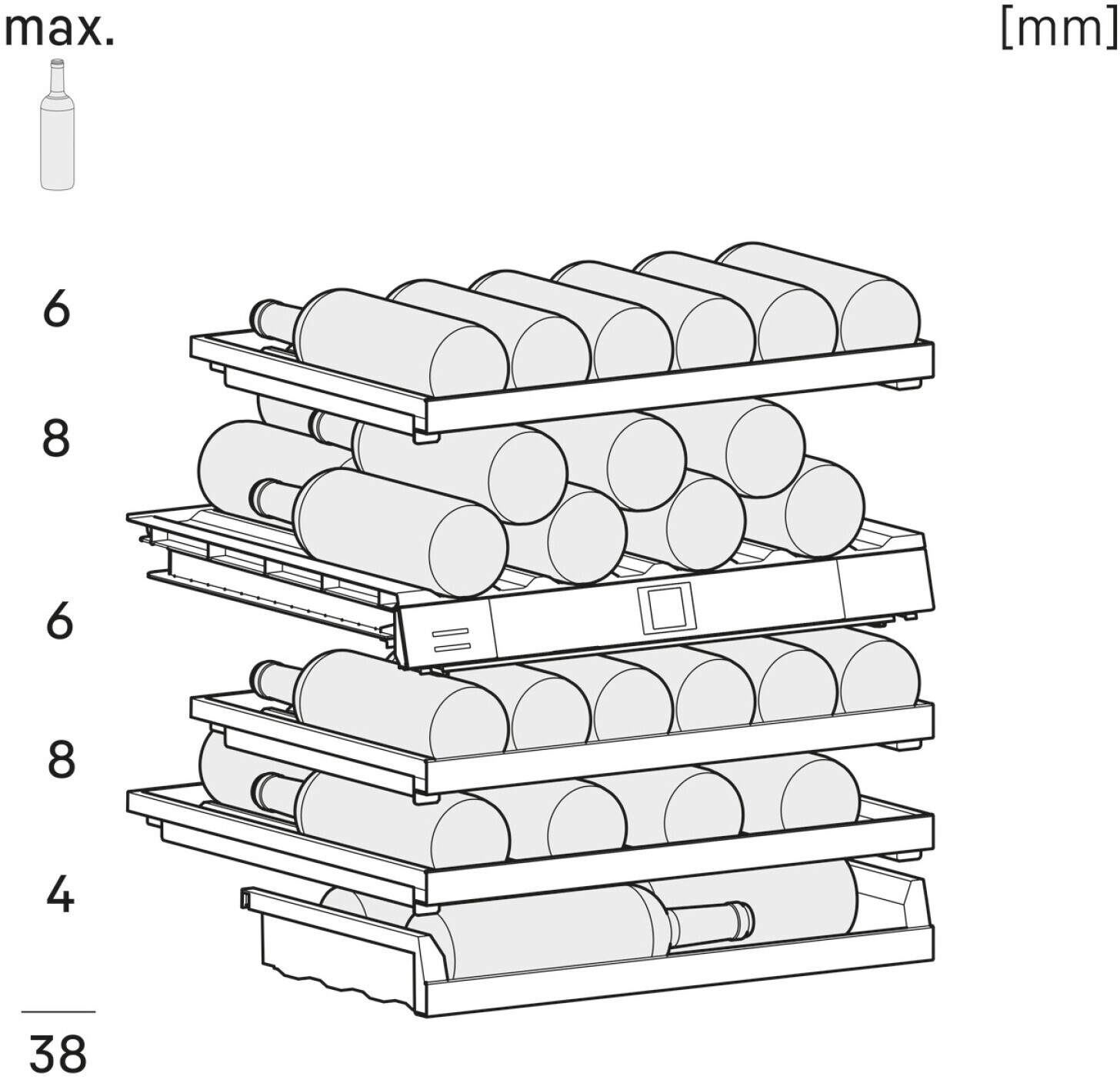 max.

[mm]

6

8

6

8

4

38