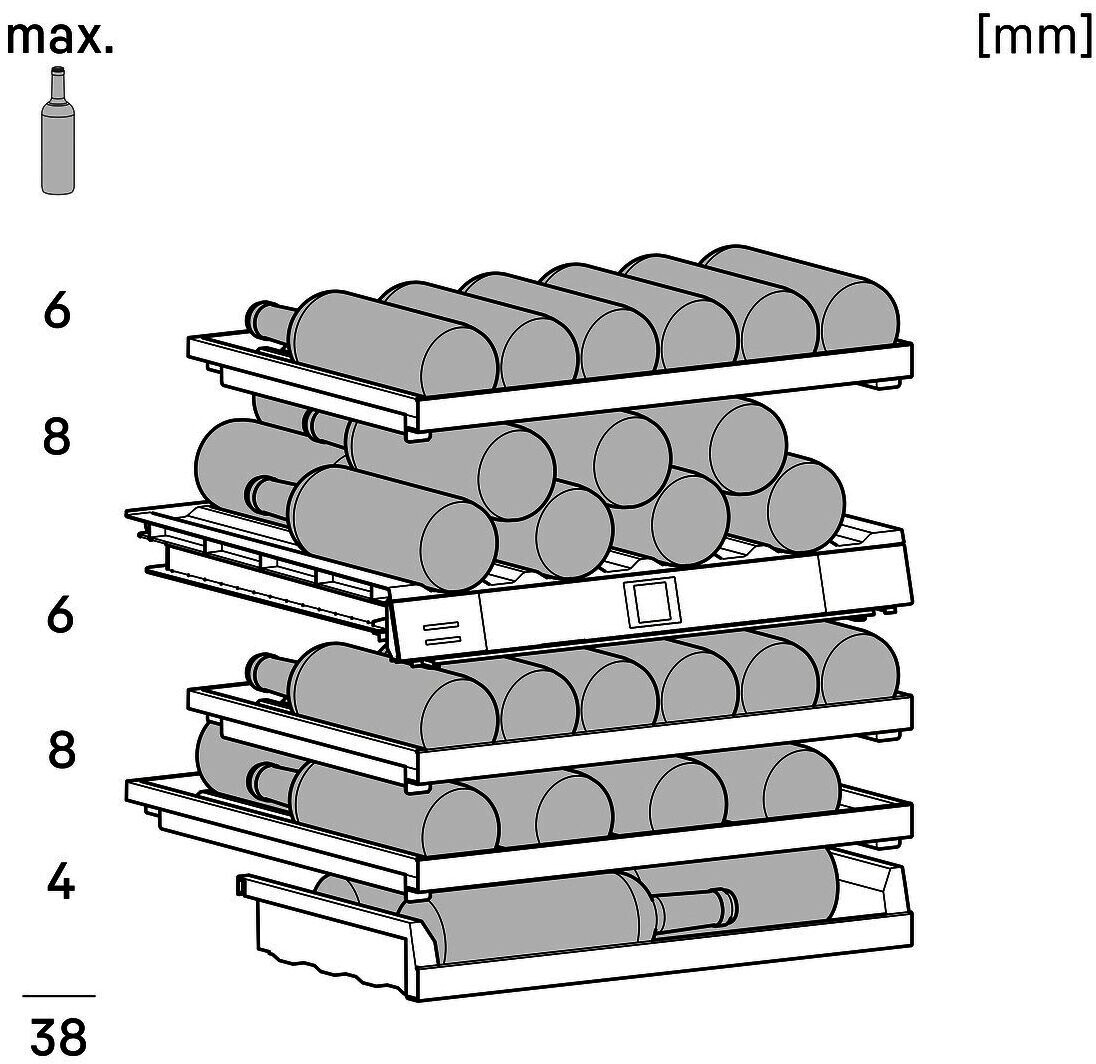 max.

[mm]

6

8

6

8

4

38