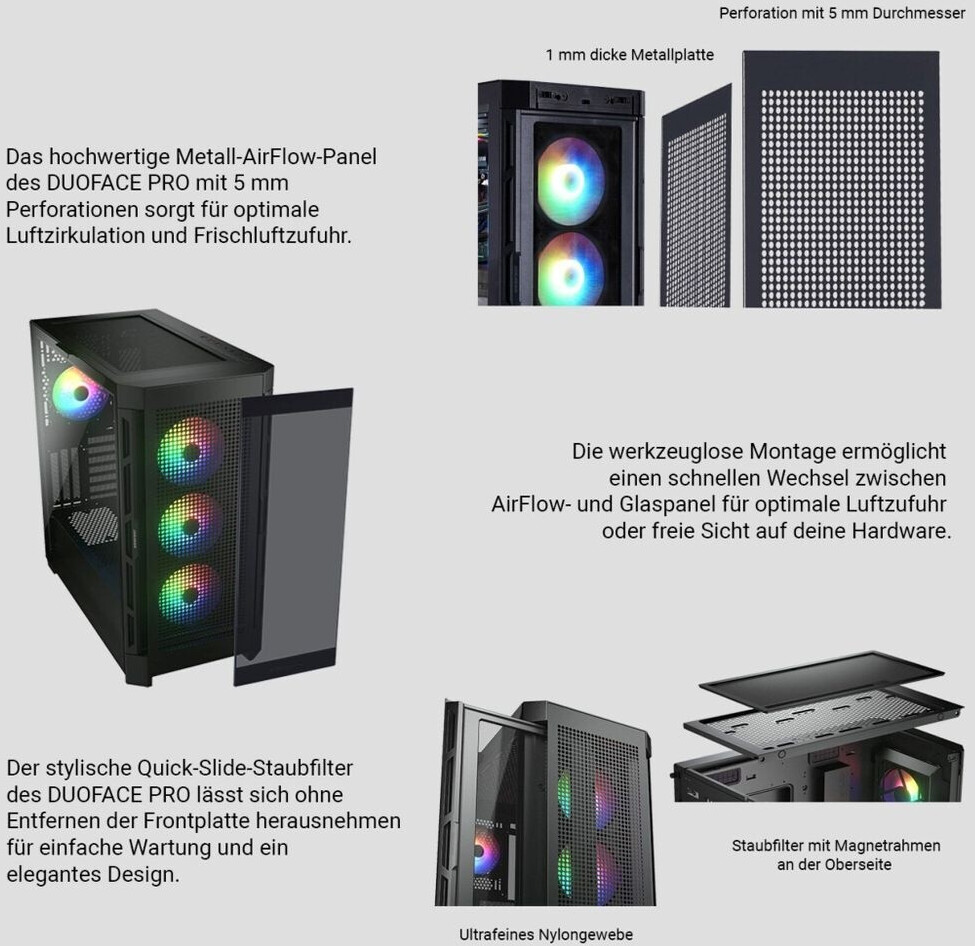 Perforation mit 5 mm Durchmesser

1 mm dicke Metallplatte

Das hochwertige Metall-AirFlow-Panel des DUOFACE PRO mit 5 mm Perforationen sorgt für optimale Luftzirkulation und Frischluftzufuhr.

Die werkzeuglose Montage ermöglicht einen schnellen Wechsel zwischen AirFlow- und Glaspanel für optimale Luftzufuhr oder freie Sicht auf deine Hardware.

Der stylische Quick-Slide-Staubfilter des DUOFACE PRO lässt sich ohne Entfernen der Frontplatte herausnehmen für einfache Wartung und ein elegantes Design.

Staubfilter mit Magnetrahmen an der Oberseite

Ultrafeines Nylongewebe