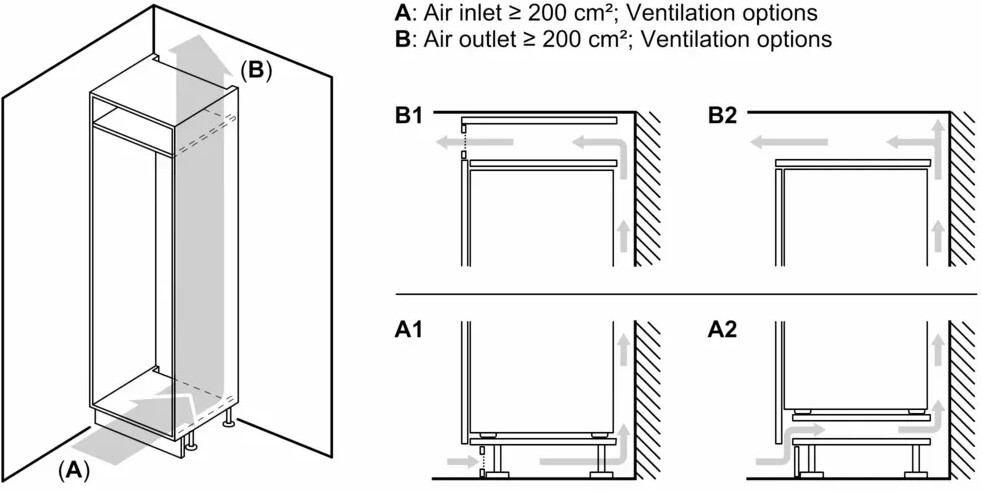 A: Air inlet ≥ 200 cm²; Ventilation options
B: Air outlet ≥ 200 cm²; Ventilation options

(B)

(A)

B1

B2

A1

A2