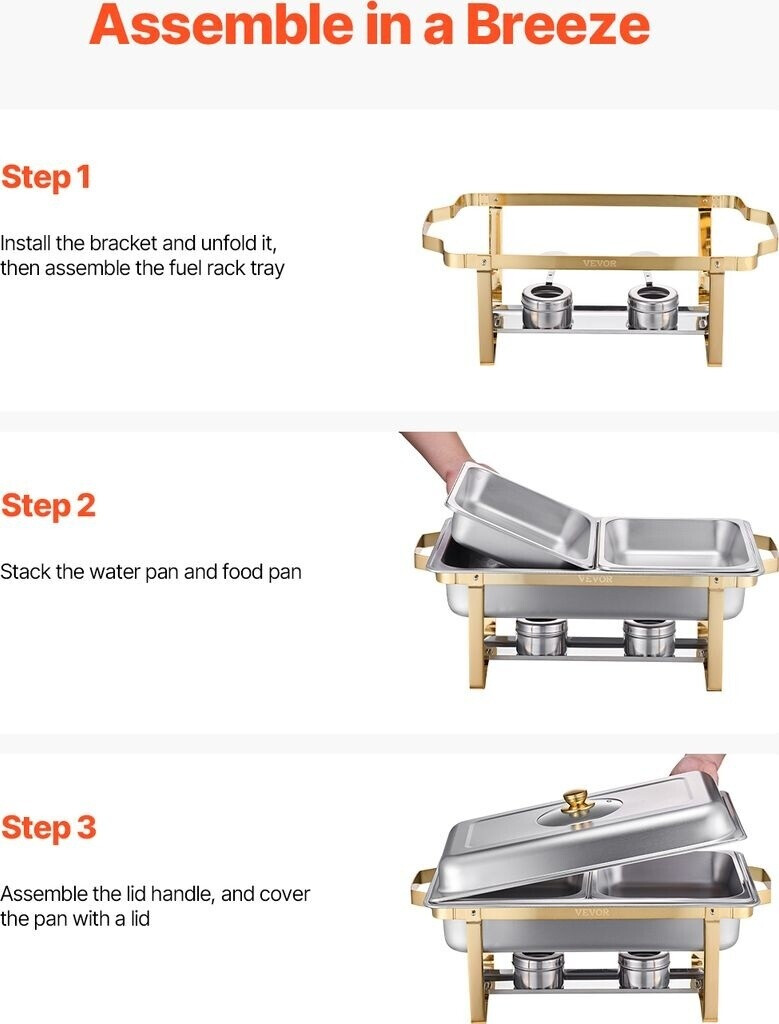 Assemble in a Breeze

Step 1

Install the bracket and unfold it, then assemble the fuel rack tray

VEVOR

Step 2

Stack the water pan and food pan

VEVOR

Step 3

Assemble the lid handle, and cover the pan with a lid

VEVOR