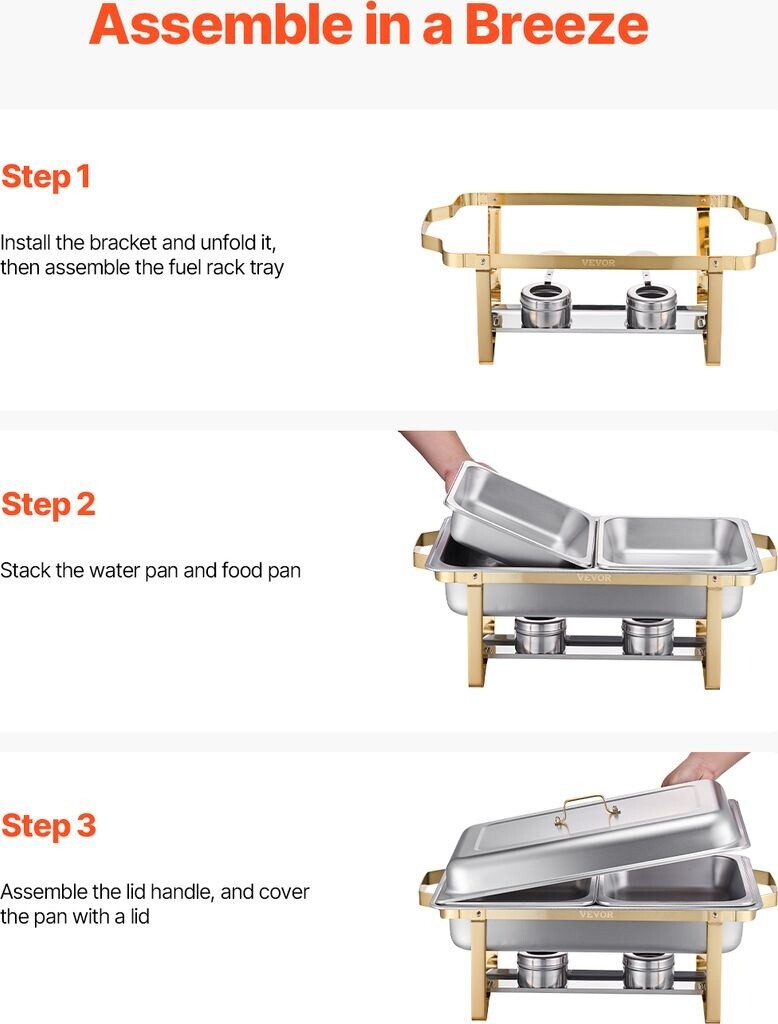 Assemble in a Breeze

Step 1

Install the bracket and unfold it, then assemble the fuel rack tray

VEVOR

Step 2

Stack the water pan and food pan

VEVOR

Step 3

Assemble the lid handle, and cover the pan with a lid

VEVOR