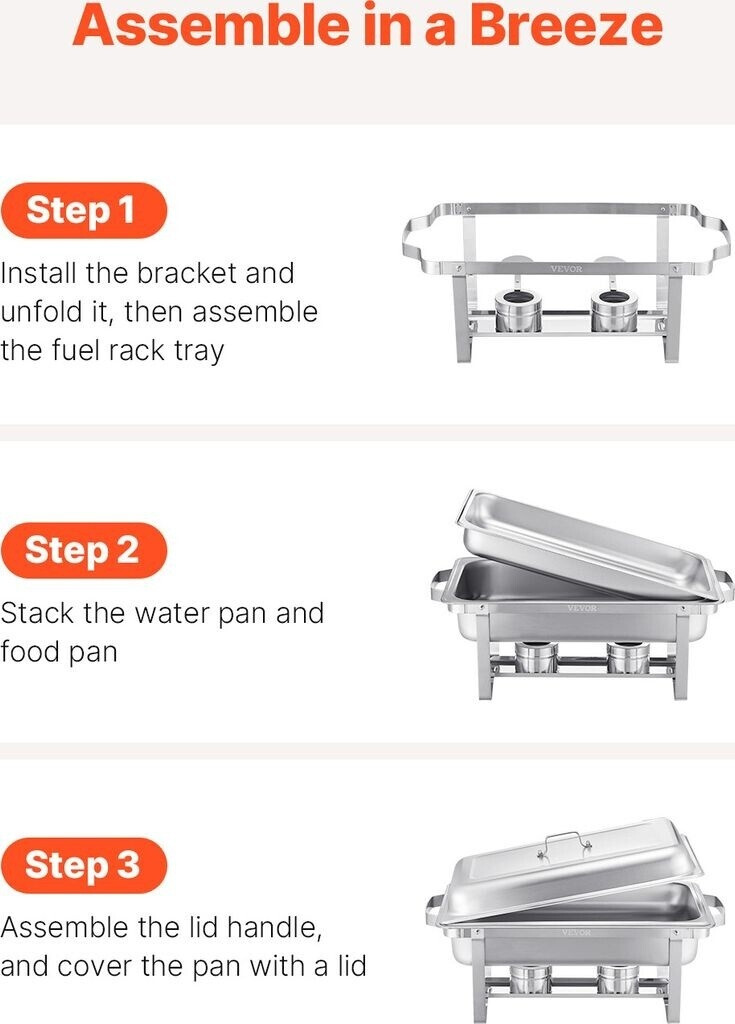 Assemble in a Breeze

Step 1

Install the bracket and unfold it, then assemble the fuel rack tray

VEVOR

Step 2

Stack the water pan and food pan

VEVOR

Step 3

Assemble the lid handle, and cover the pan with a lid

VEVOR