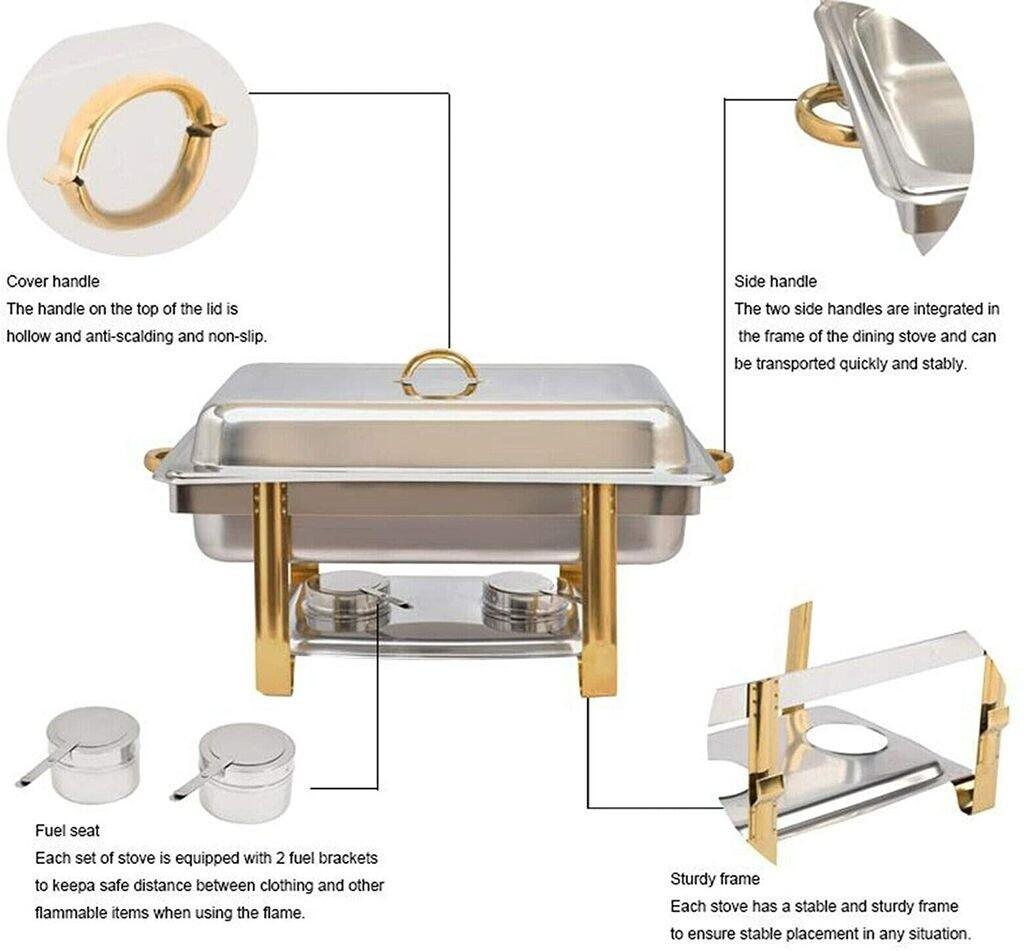 Cover handle
The handle on the top of the lid is hollow and anti-scalding and non-slip.

Side handle
The two side handles are integrated in the frame of the dining stove and can be transported quickly and stably.

Fuel seat
Each set of stove is equipped with 2 fuel brackets to keepa safe distance between clothing and other flammable items when using the flame.

Sturdy frame
Each stove has a stable and sturdy frame to ensure stable placement in any situation.