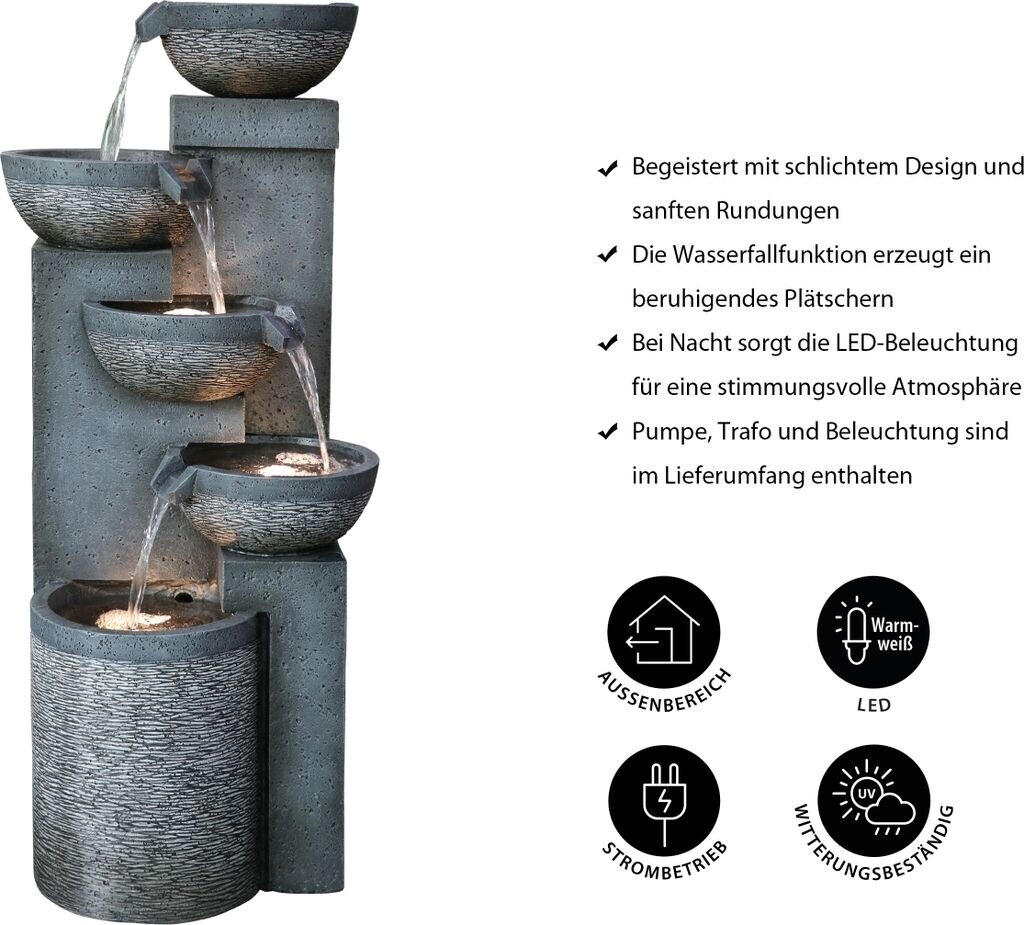 ✔ Begeistert mit schlichtem Design und sanften Rundungen

✔ Die Wasserfallfunktion erzeugt ein beruhigendes Plätschern

✔ Bei Nacht sorgt die LED-Beleuchtung für eine stimmungsvolle Atmosphäre

✔ Pumpe, Trafo und Beleuchtung sind im Lieferumfang enthalten

AUSSENBEREICH

Warm-weiß

LED

STROMBETRIEB

UV

WITTERUNGSBESTÄNDIG