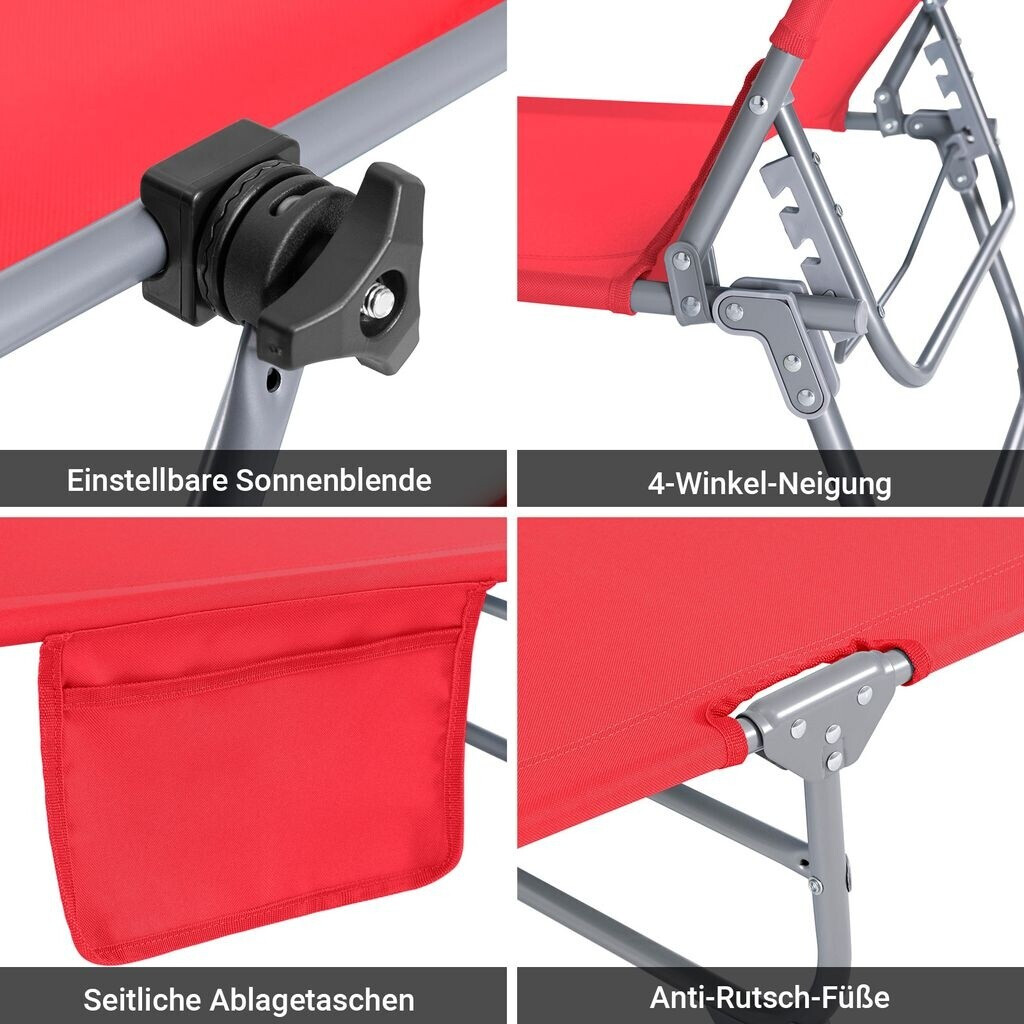 Einstellbare Sonnenblende

4-Winkel-Neigung

Seitliche Ablagetaschen

Anti-Rutsch-Füße