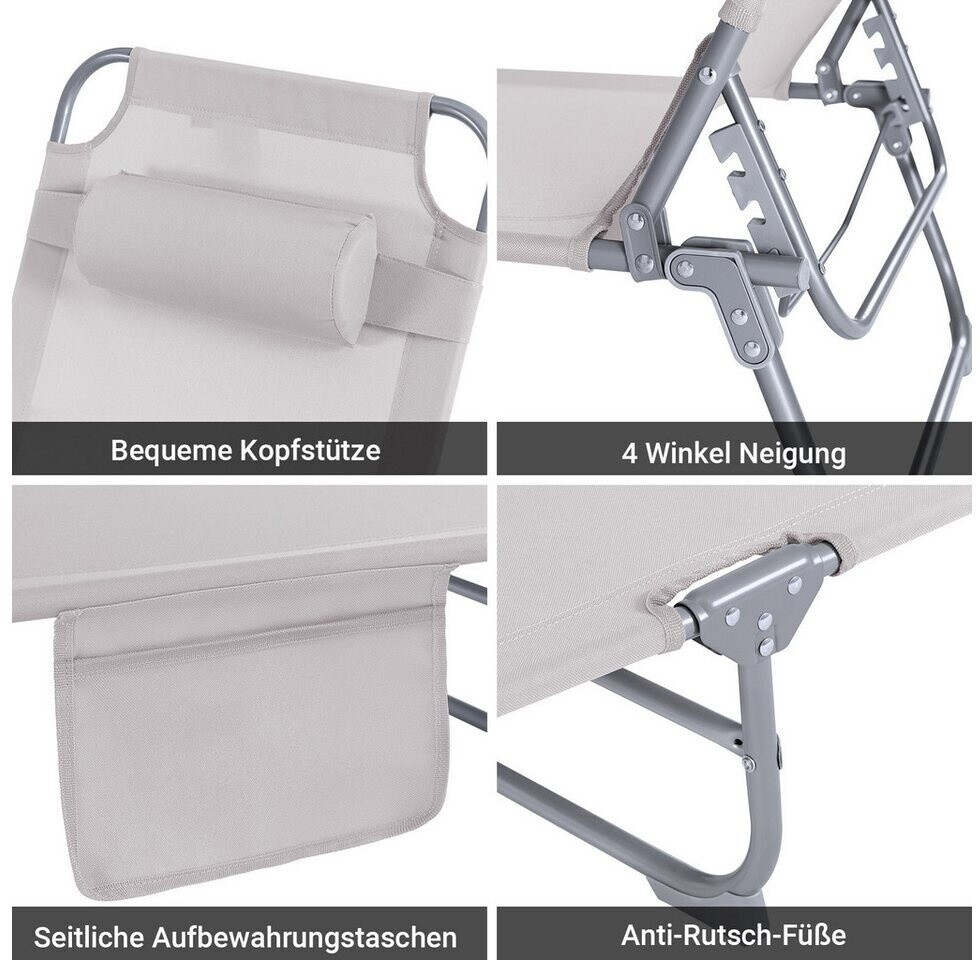 Bequeme Kopfstütze

4 Winkel Neigung

Seitliche Aufbewahrungstaschen

Anti-Rutsch-Füße