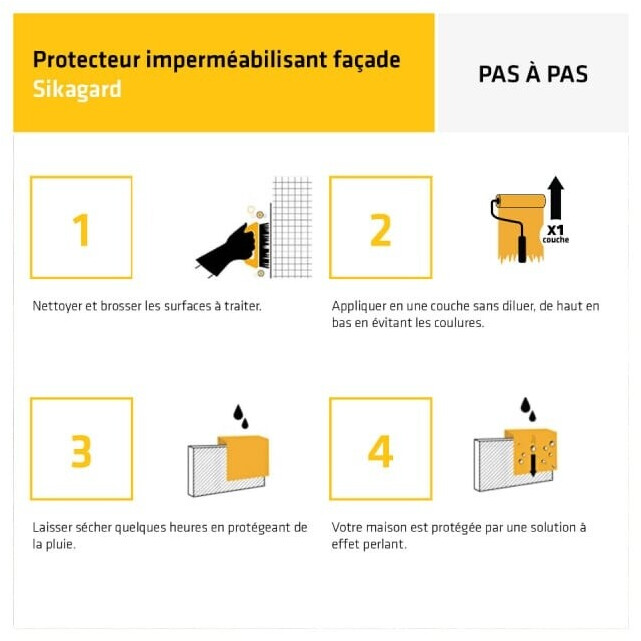 Protecteur imperméabilisant façade
Sikagard

PAS À PAS

1

Nettoyer et brosser les surfaces à traiter.

2

X1
couche

Appliquer en une couche sans diluer, de haut en bas en évitant les coulures.

3

Laisser sécher quelques heures en protégeant de la pluie.

4

Votre maison est protégée par une solution à effet perlant.