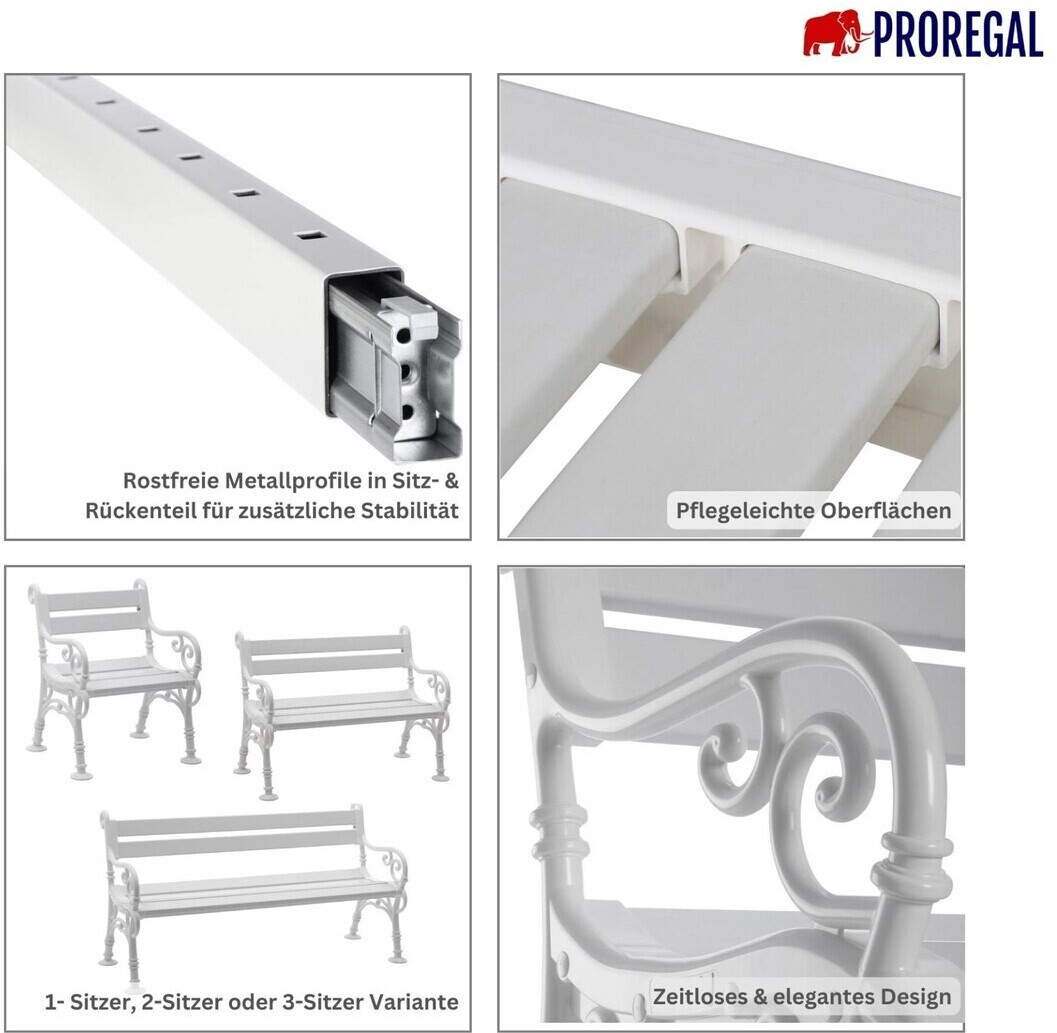 PROREGAL

Rostfreie Metallprofile in Sitz- & Rückenteil für zusätzliche Stabilität

Pflegeleichte Oberflächen

1- Sitzer, 2-Sitzer oder 3-Sitzer Variante

Zeitloses & elegantes Design