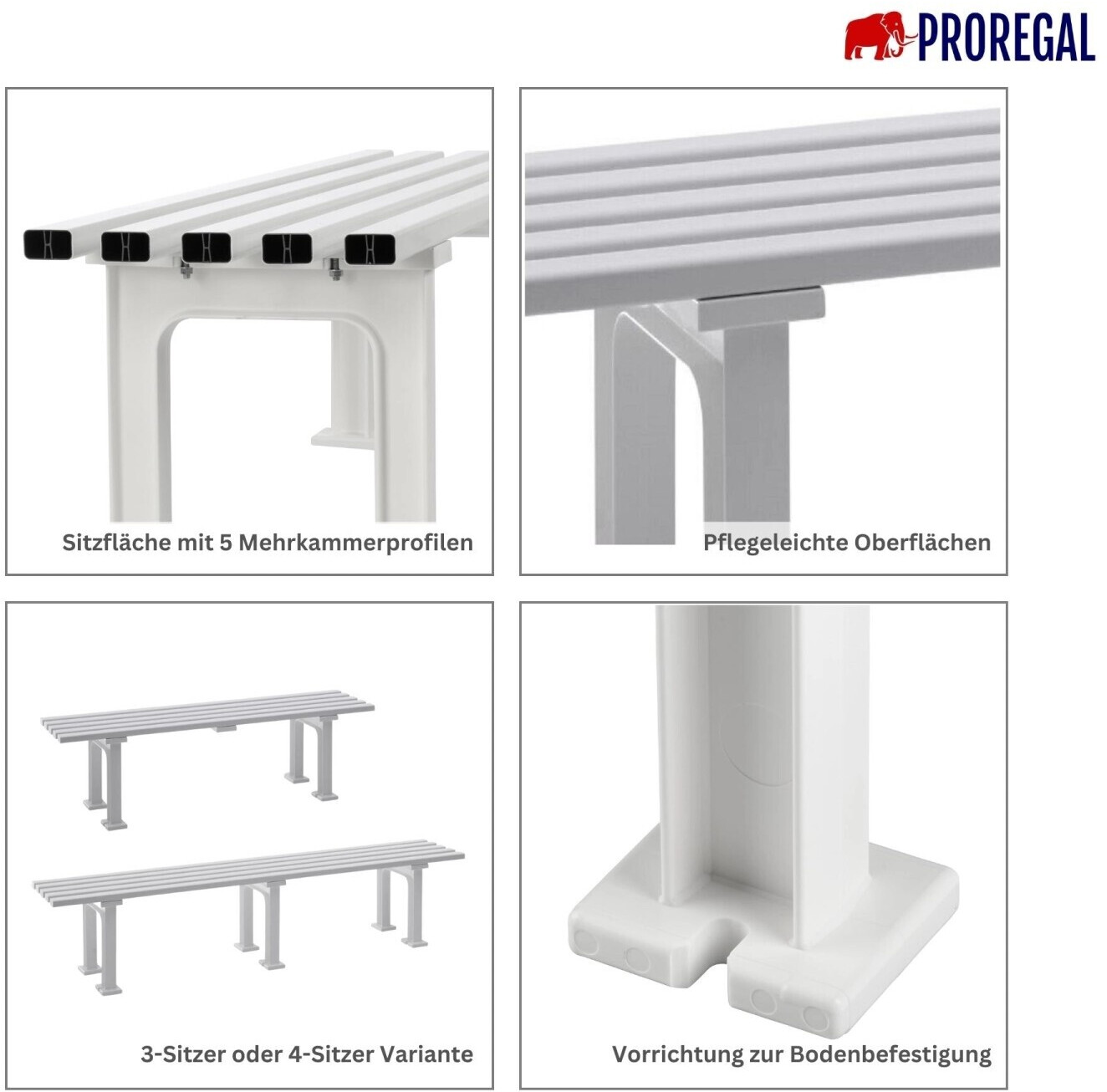 PROREGAL

Sitzfläche mit 5 Mehrkammerprofilen

Pflegeleichte Oberflächen

3-Sitzer oder 4-Sitzer Variante

Vorrichtung zur Bodenbefestigung