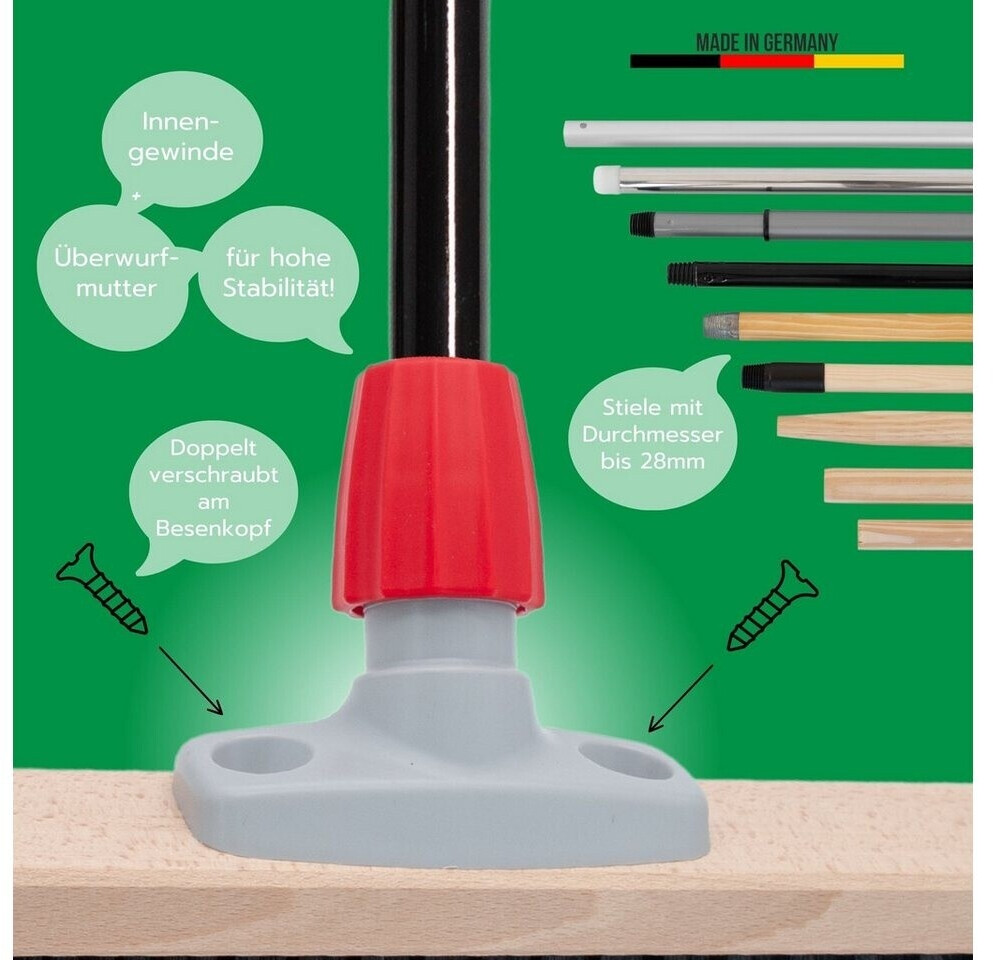 MADE IN GERMANY

Innengewinde

+

Überwurfmutter

für hohe Stabilität!

Doppelt verschraubt am Besenkopf

Stiele mit Durchmesser bis 28mm