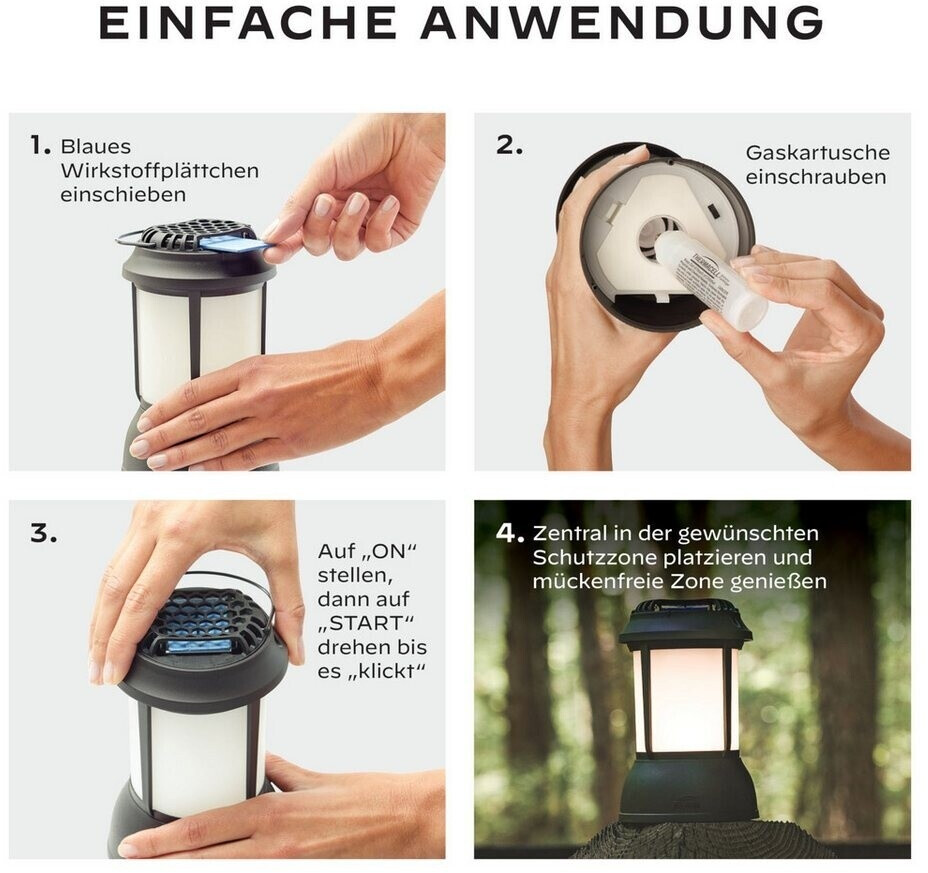 EINFACHE ANWENDUNG

1. Blaues Wirkstoffplättchen einschieben

2. Gaskartusche einschrauben

THERMACELL

3. Auf „ON“ stellen, dann auf „START“ drehen bis es „klickt“

4. Zentral in der gewünschten Schutzzone platzieren und mückenfreie Zone genießen