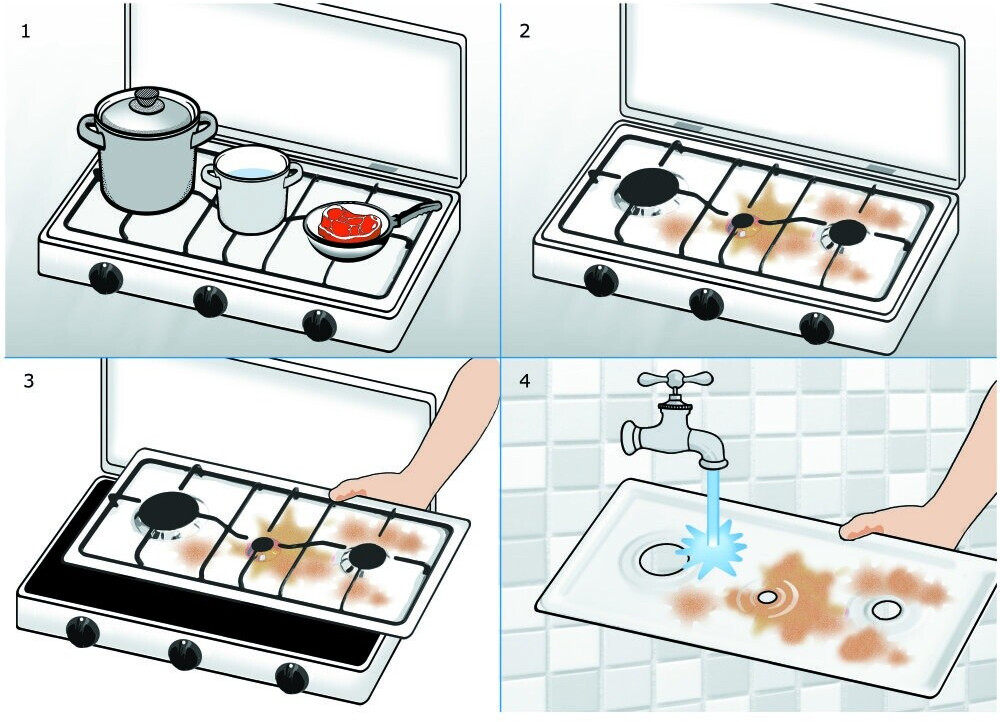 1

2

3

4