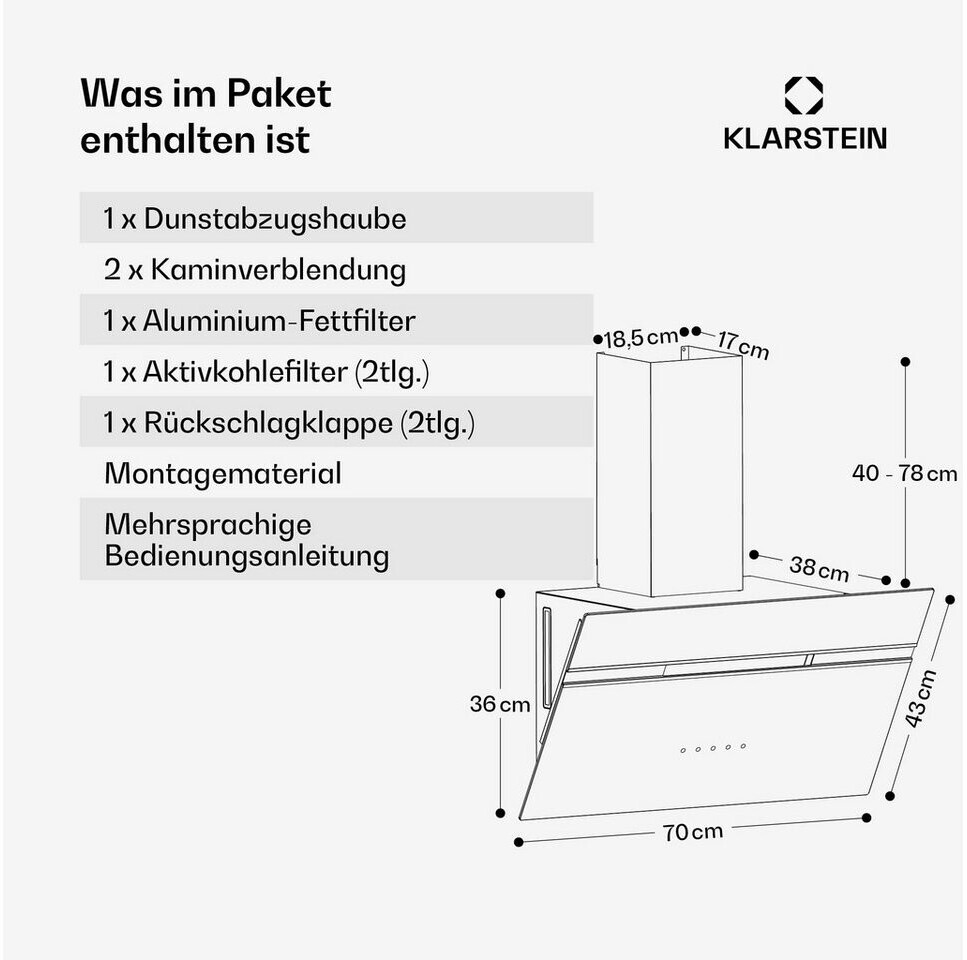 Was im Paket enthalten ist

KLARSTEIN

1 x Dunstabzugshaube

2 x Kaminverblendung

1 x Aluminium-Fettfilter

1 x Aktivkohlefilter (2tlg.)

1 x Rückschlagklappe (2tlg.)

Montagematerial

Mehrsprachige Bedienungsanleitung

18,5 cm

17 cm

40 - 78 cm

38 cm

36 cm

43 cm

70 cm