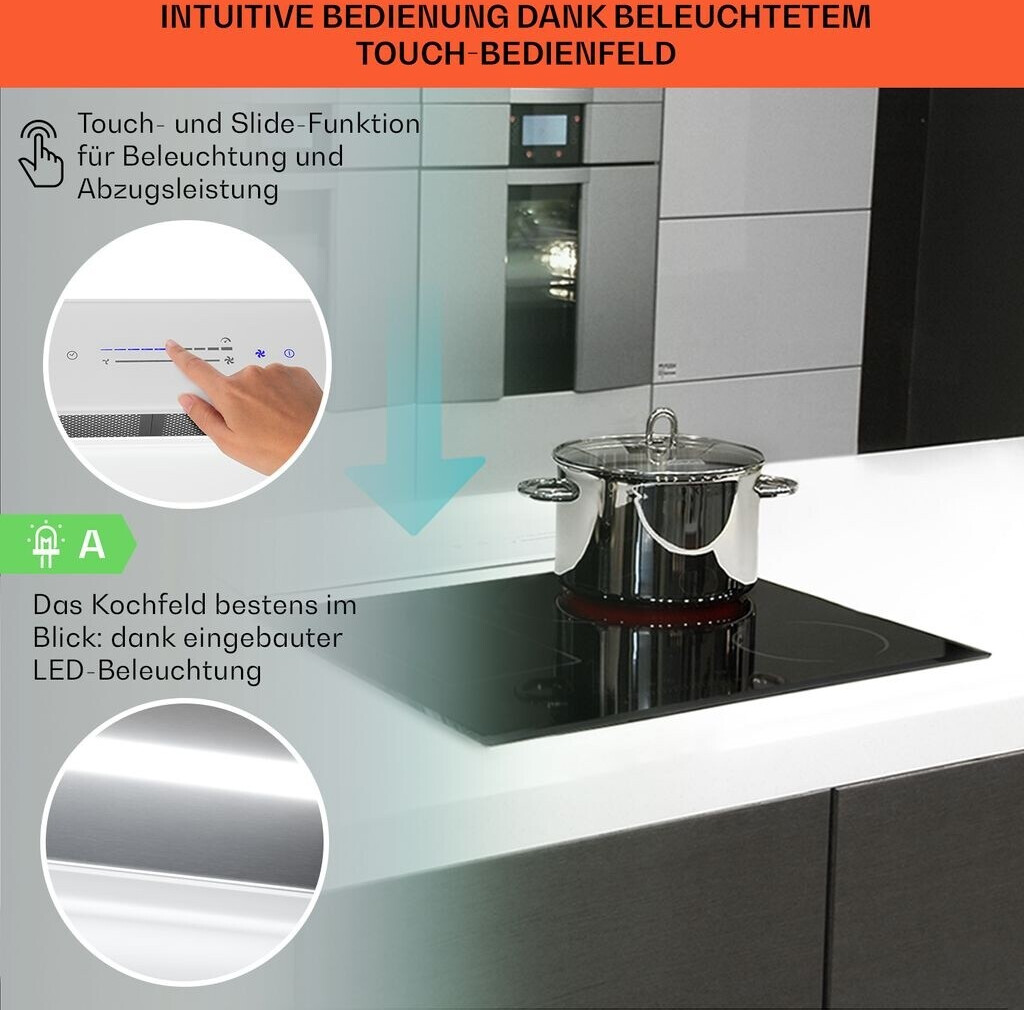 INTUITIVE BEDIENUNG DANK BELEUCHTETEM TOUCH-BEDIENFELD

Touch- und Slide-Funktion für Beleuchtung und Abzugsleistung

A

Das Kochfeld bestens im Blick: dank eingebauter LED-Beleuchtung