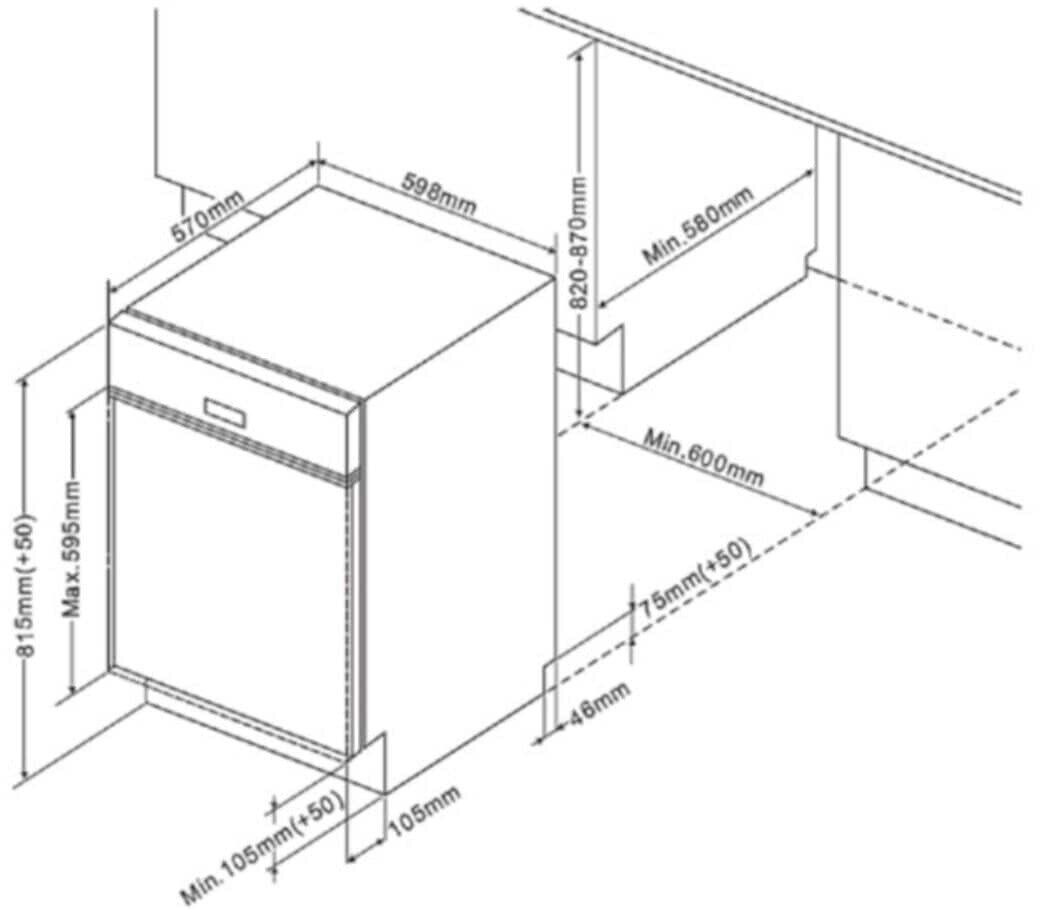 570mm
598mm
820-870mm
Min.580mm
Min.600mm
815mm(+50)
Max.595mm
75mm(+50)
46mm
Min.105mm(+50)
105mm