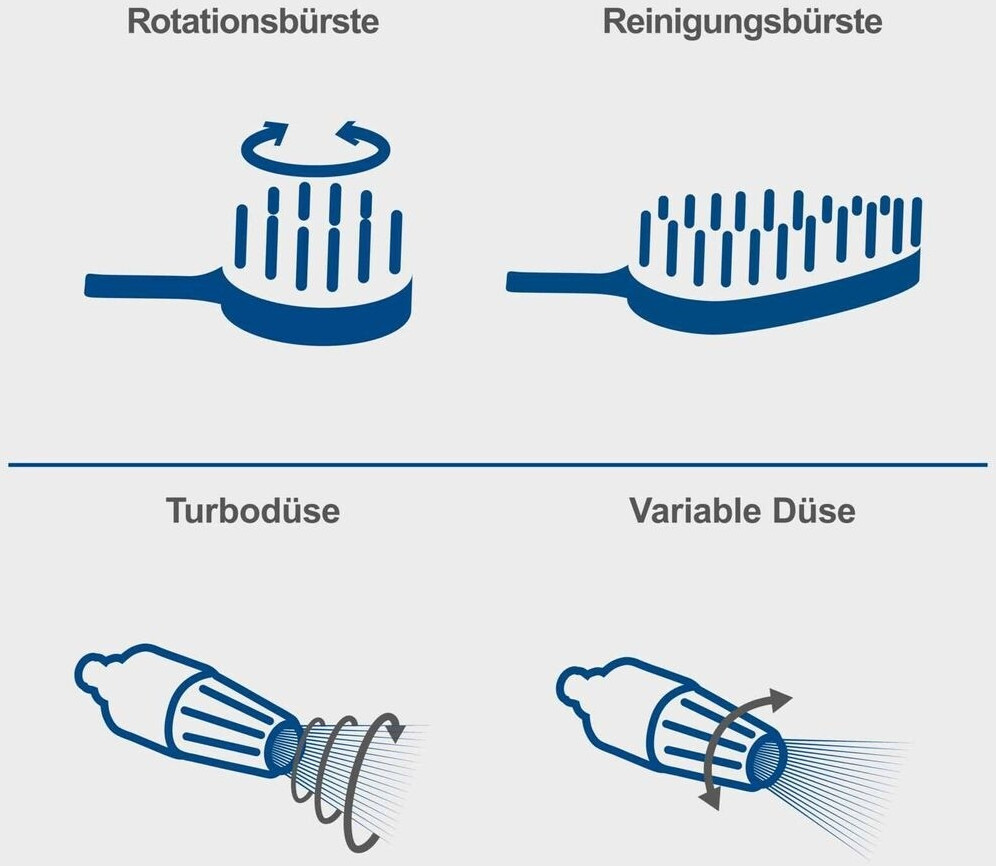 Rotationsbürste

Reinigungsbürste

Turbodüse

Variable Düse