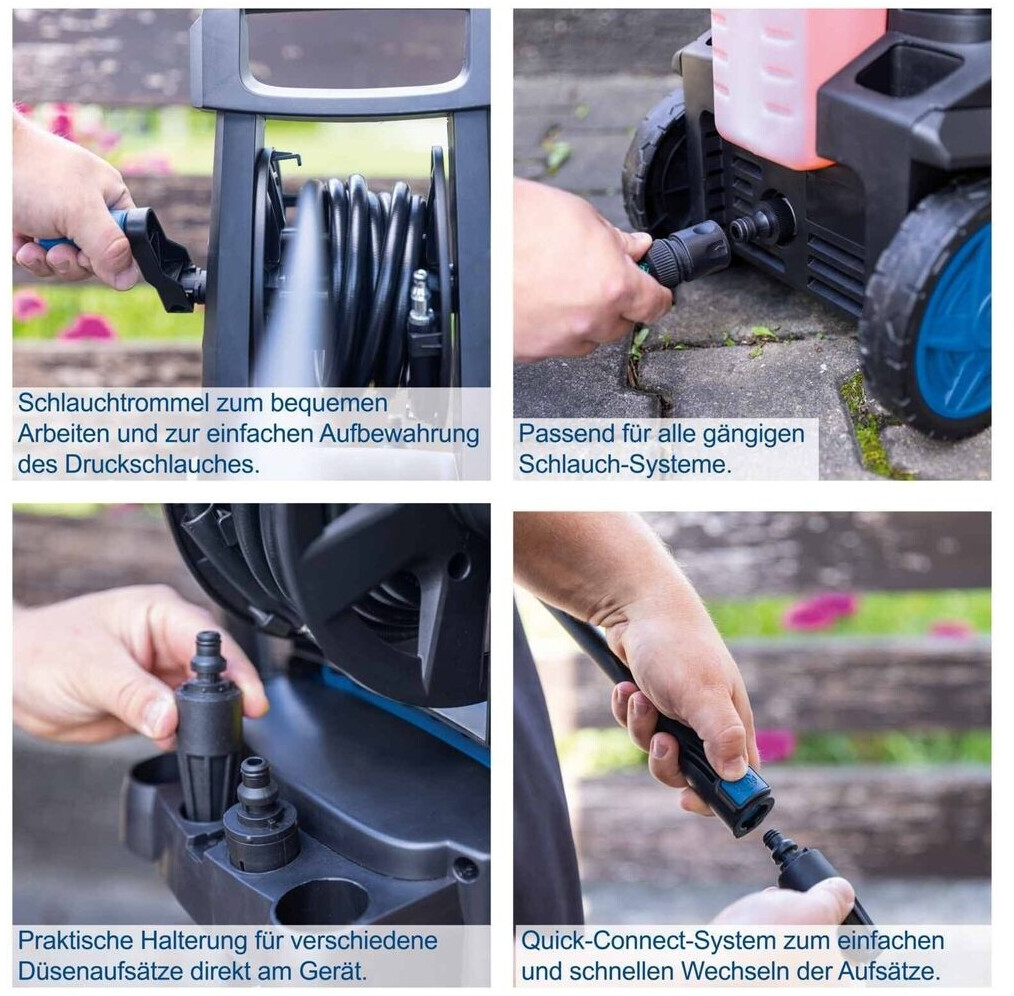 Schlauchtrommel zum bequemen Arbeiten und zur einfachen Aufbewahrung des Druckschlauches.

Passend für alle gängigen Schlauch-Systeme.

Praktische Halterung für verschiedene Düsenaufsätze direkt am Gerät.

Quick-Connect-System zum einfachen und schnellen Wechseln der Aufsätze.