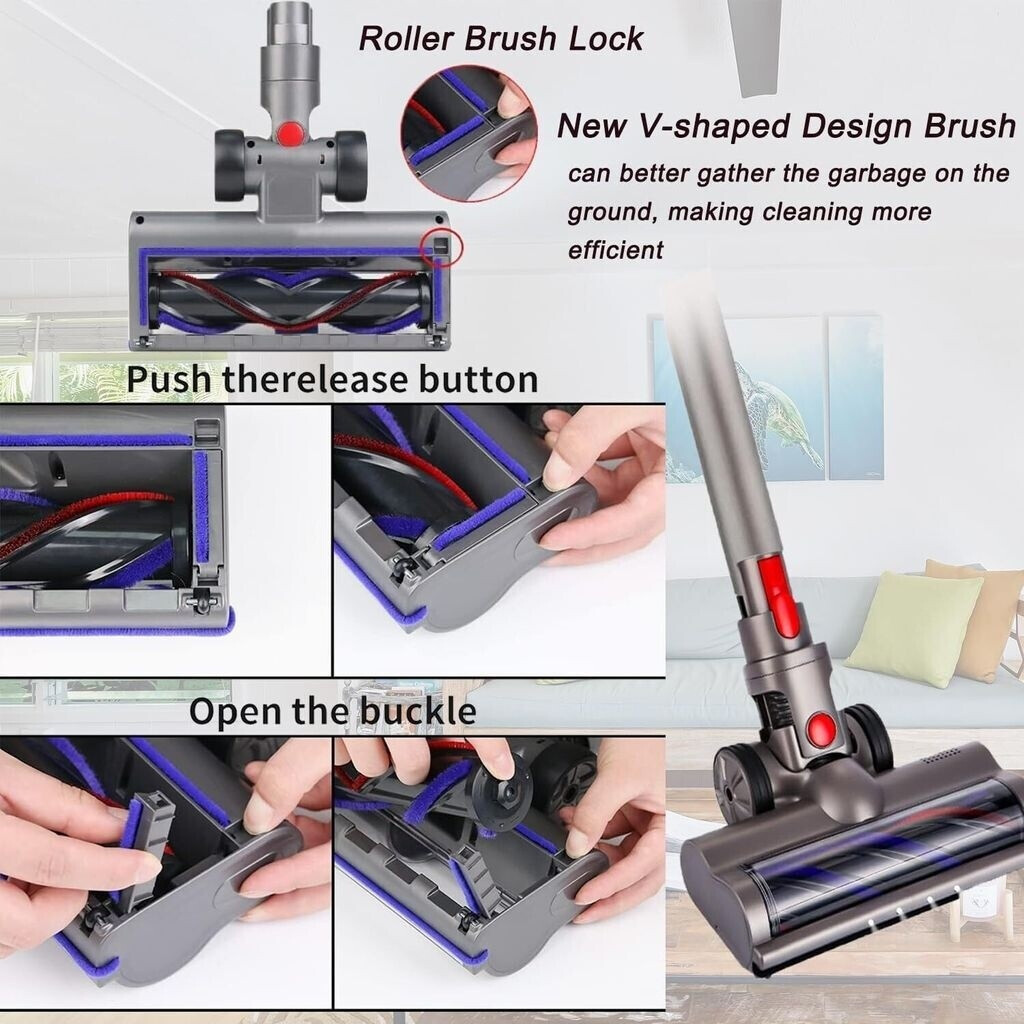 Roller Brush Lock

New V-shaped Design Brush

can better gather the garbage on the ground, making cleaning more efficient

Push therelease button

Open the buckle