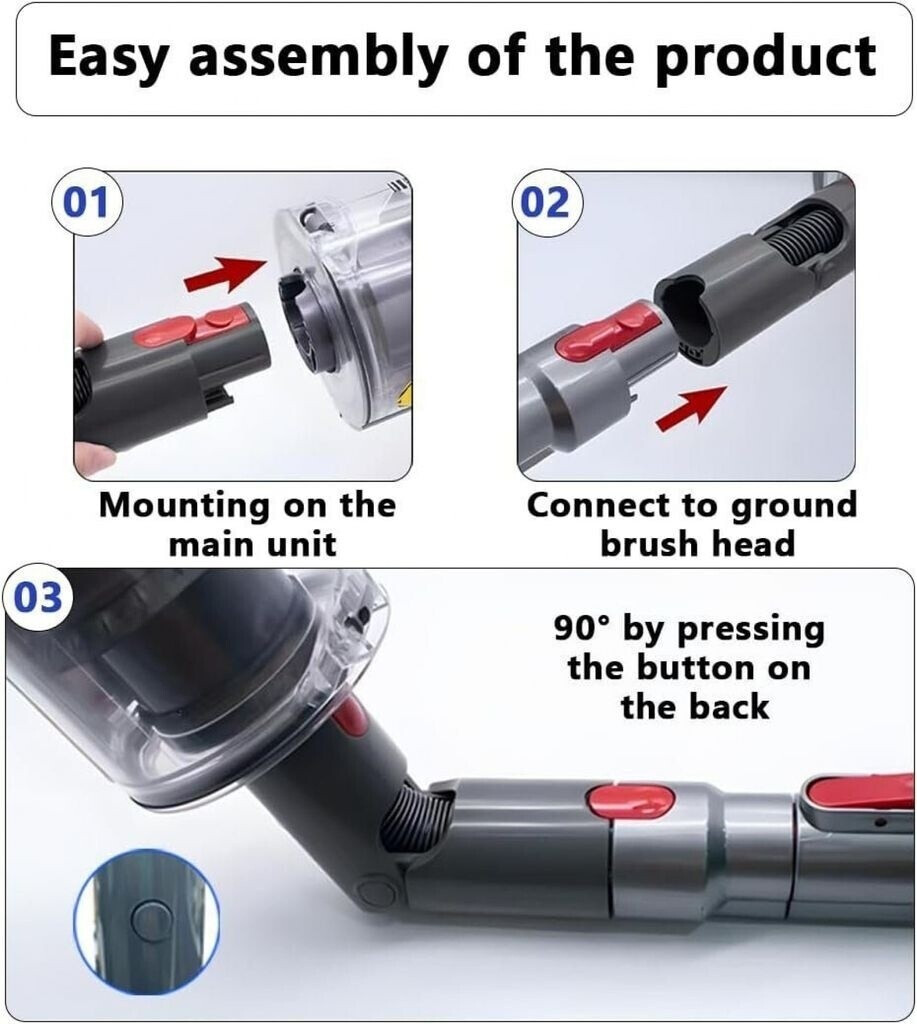 Easy assembly of the product

01

Mounting on the main unit

02

Connect to ground brush head

03

90° by pressing the button on the back