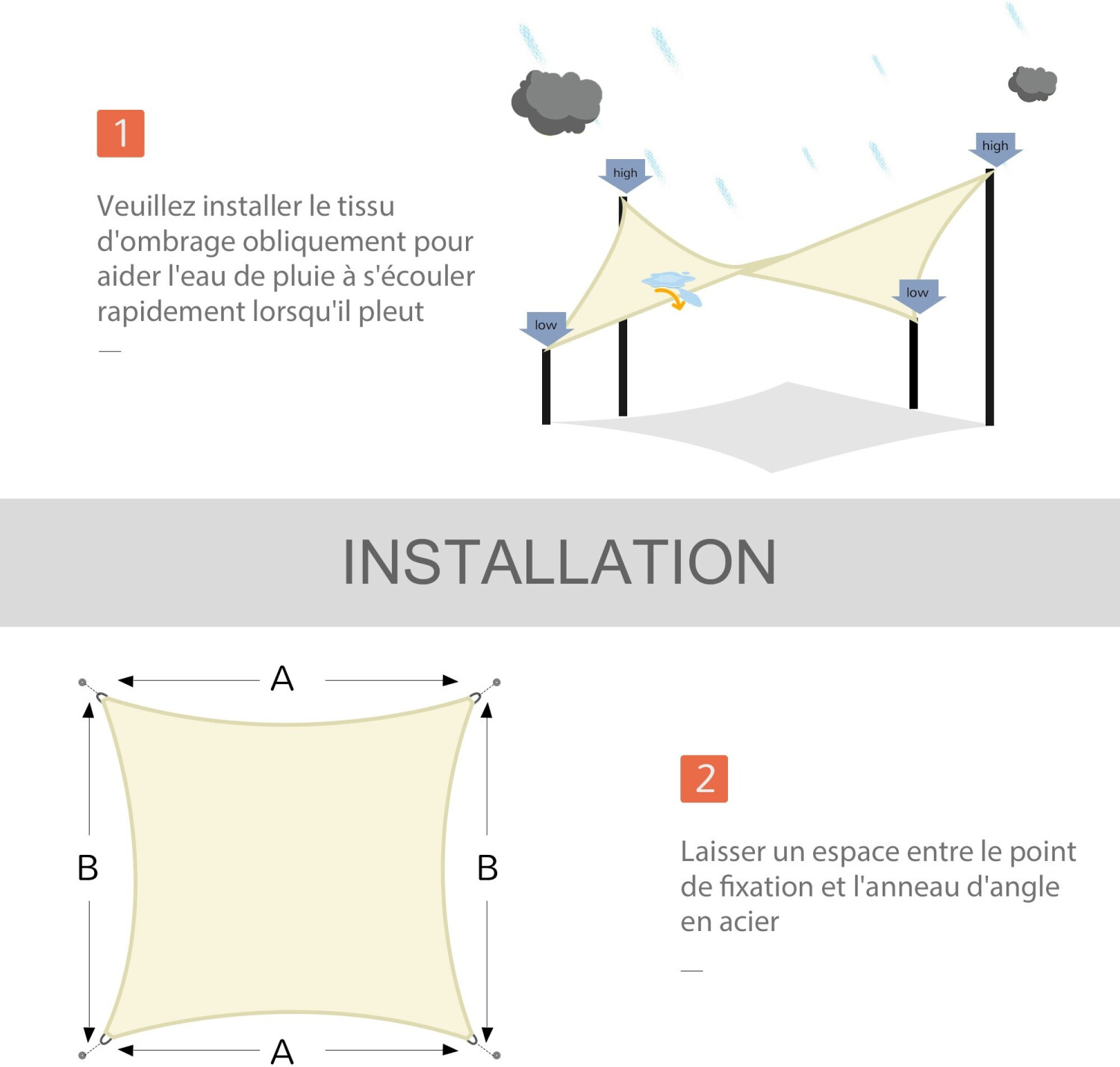 1

Veuillez installer le tissu d'ombrage obliquement pour aider l'eau de pluie à s'écouler rapidement lorsqu'il pleut

high

high

low

low

INSTALLATION

A

B

B

A

2

Laisser un espace entre le point de fixation et l'anneau d'angle en acier