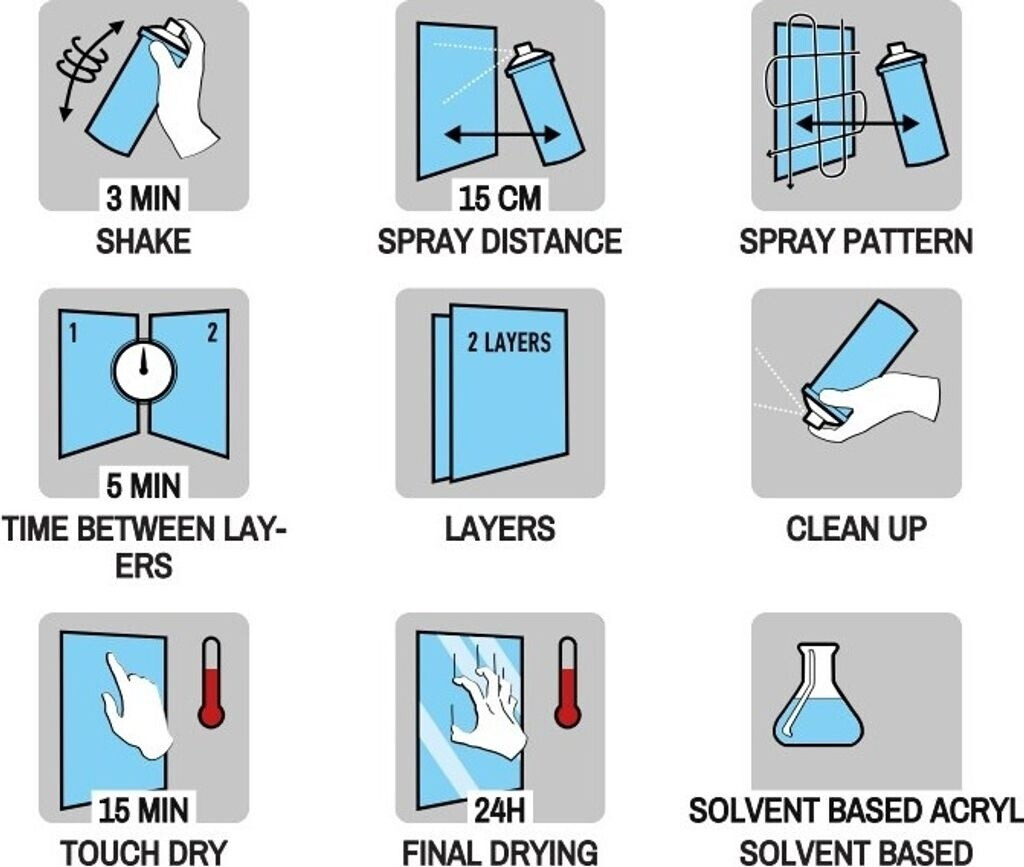 3 MIN
SHAKE

15 CM
SPRAY DISTANCE

SPRAY PATTERN

1 2
5 MIN
TIME BETWEEN LAYERS

2 LAYERS
LAYERS

CLEAN UP

15 MIN
TOUCH DRY

24H
FINAL DRYING

SOLVENT BASED ACRYL
SOLVENT BASED