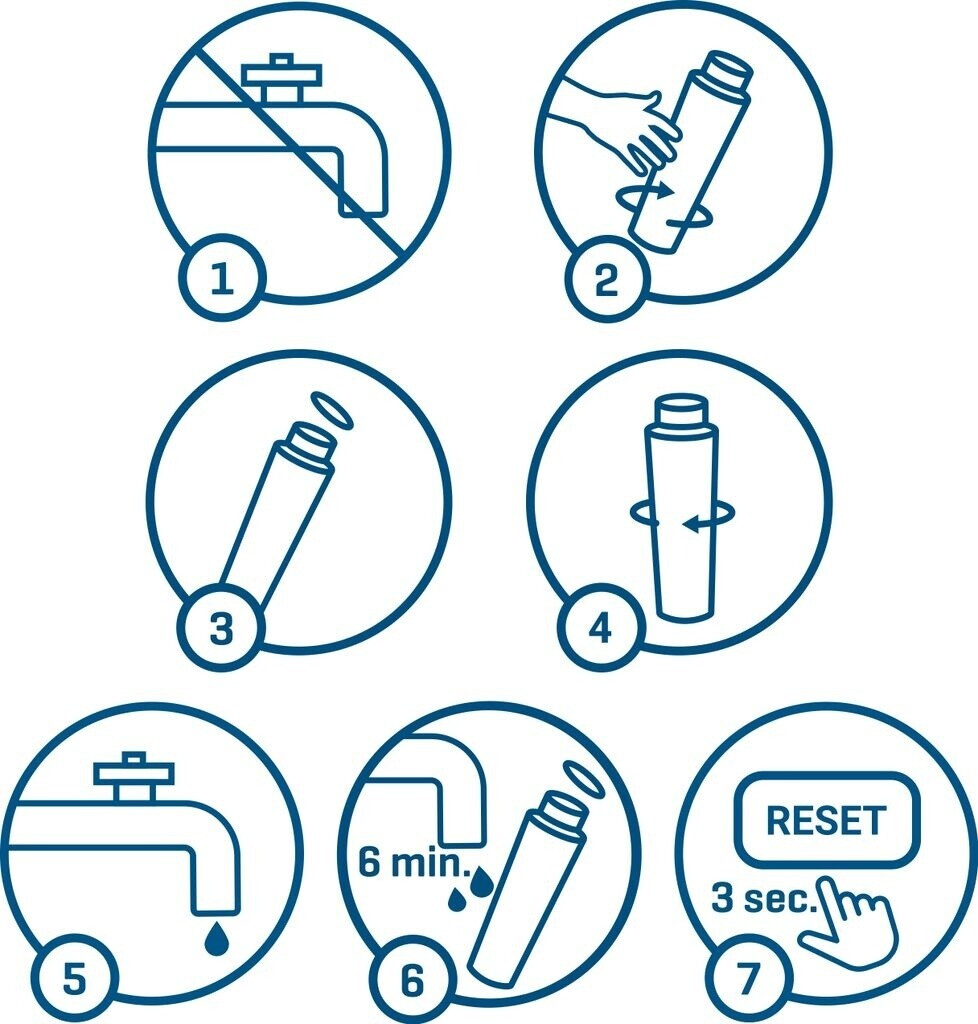 1

2

3

4

5

6 min.

6

RESET

3 sec.

7