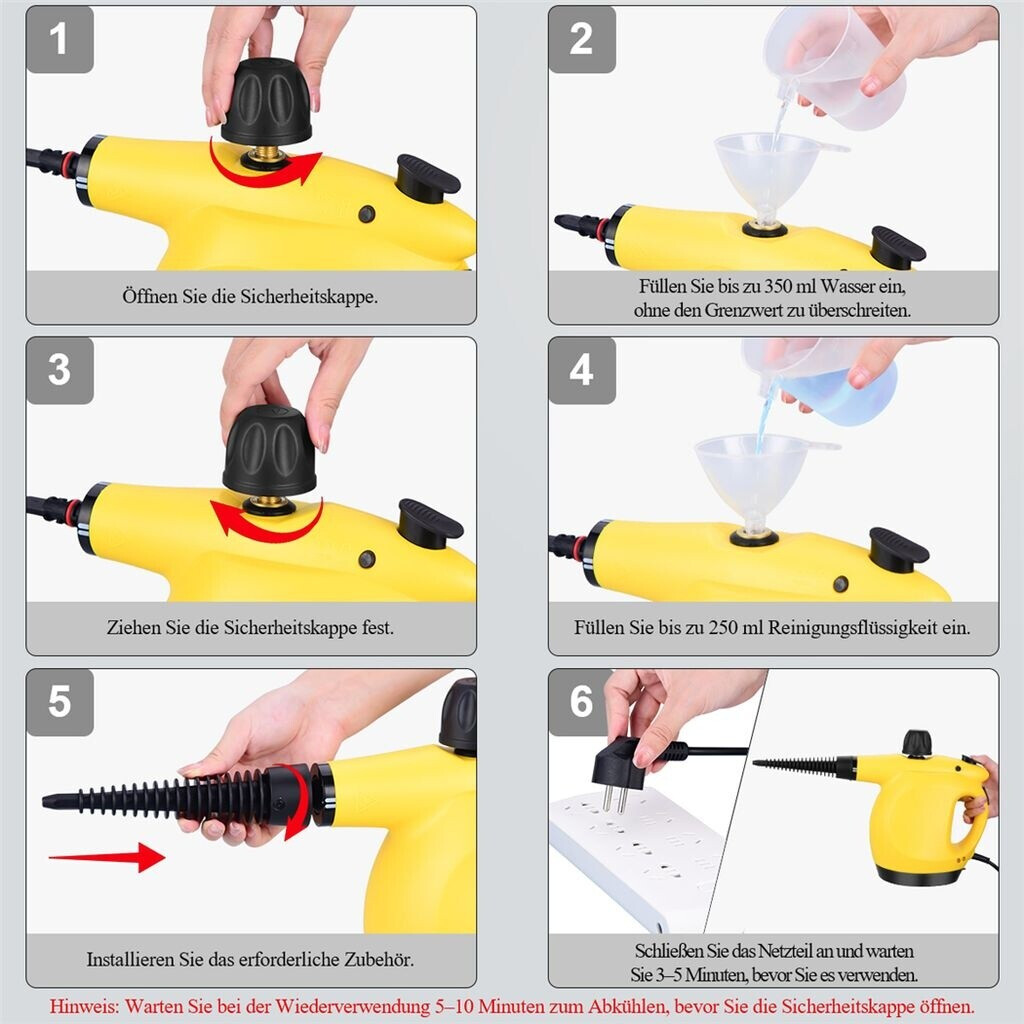 1

Öffnen Sie die Sicherheitskappe.

2

Füllen Sie bis zu 350 ml Wasser ein, ohne den Grenzwert zu überschreiten.

3

Ziehen Sie die Sicherheitskappe fest.

4

Füllen Sie bis zu 250 ml Reinigungsflüssigkeit ein.

5

Installieren Sie das erforderliche Zubehör.

6

Schließen Sie das Netzteil an und warten Sie 3–5 Minuten, bevor Sie es verwenden.

Hinweis: Warten Sie bei der Wiederverwendung 5–10 Minuten zum Abkühlen, bevor Sie die Sicherheitskappe öffnen.